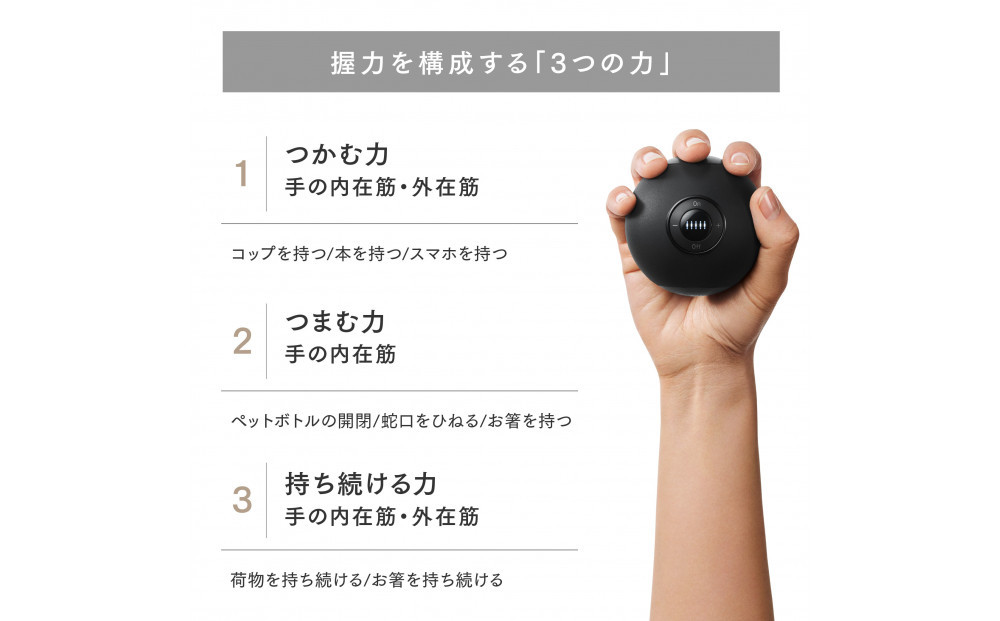 握力を構成する「3つの力」

1
つかむ力
手の内在筋・外在筋

コップを持つ/本を持つ/スマホを持つ

2
つまむ力
手の内在筋

ペットボトルの開閉/蛇口をひねる/お箸を持つ

3
持ち続ける力
手の内在筋・外在筋

荷物を持ち続ける/お箸を持ち続ける

On
Off