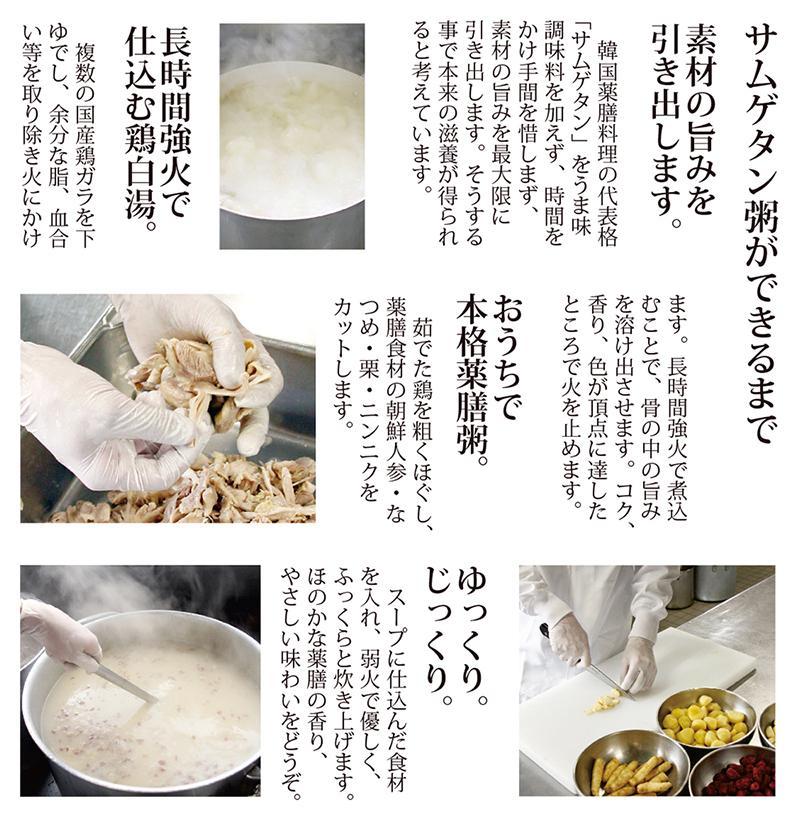 サムゲタン粥ができるまで

素材の旨みを引き出します。

韓国薬膳料理の代表格「サムゲタン」をうま味調味料を加えず、時間をかけ手間を惜しまず、素材の旨みを最大限に引き出します。そうする事で本来の滋養が得られると考えています。

長時間強火で仕込む鶏白湯。

複数の国産鶏ガラを下ゆでし、余分な脂、血合い等を取り除き火にかけます。長時間強火で煮込むことで、骨の中の旨みを溶け出させます。コク、香り、色が頂点に達したところで火を止めます。

おうちで本格薬膳粥。

茹でた鶏を粗くほぐし、薬膳食材の朝鮮人参・なつめ・栗・ニンニクをカットします。

ゆっくり。じっくり。

スープに仕込んだ食材を入れ、弱火で優しく、ふっくらと炊き上げます。ほのかな薬膳の香り、やさしい味わいをどうぞ。