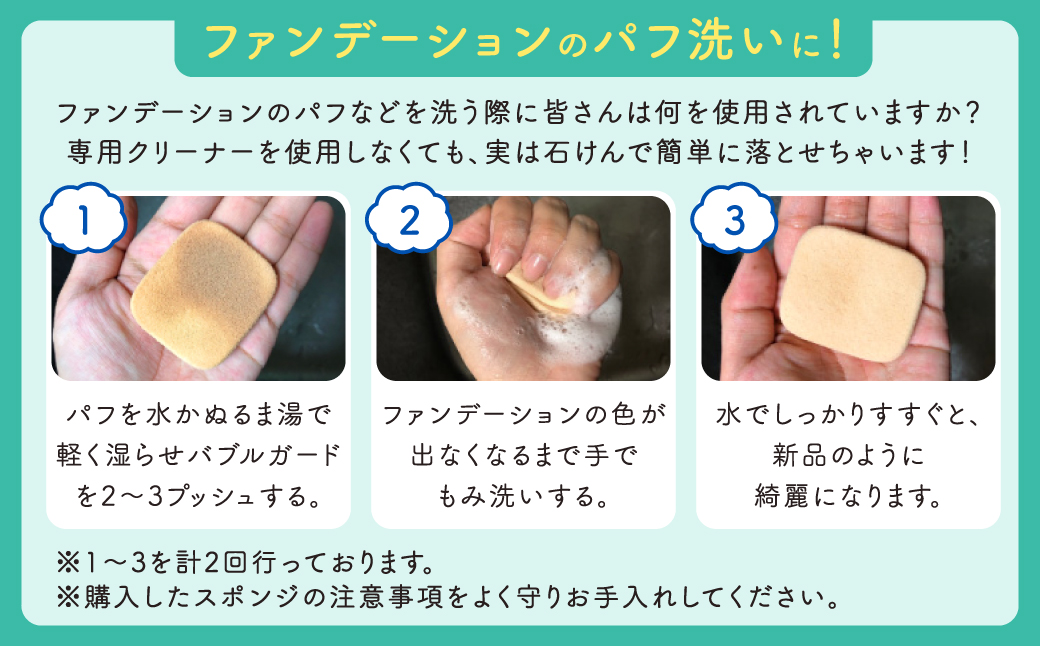 ファンデーションのパフ洗いに!

ファンデーションのパフなどを洗う際に皆さんは何を使用されていますか?
専用クリーナーを使用しなくても、実は石けんで簡単に落とせちゃいます!

1

パフを水かぬるま湯で軽く湿らせバブルガードを2～3プッシュする。

2

ファンデーションの色が出なくなるまで手でもみ洗いする。

3

水でしっかりすすぐと、新品のように綺麗になります。

※1～3を計2回行っております。
※購入したスポンジの注意事項をよく守りお手入れしてください。