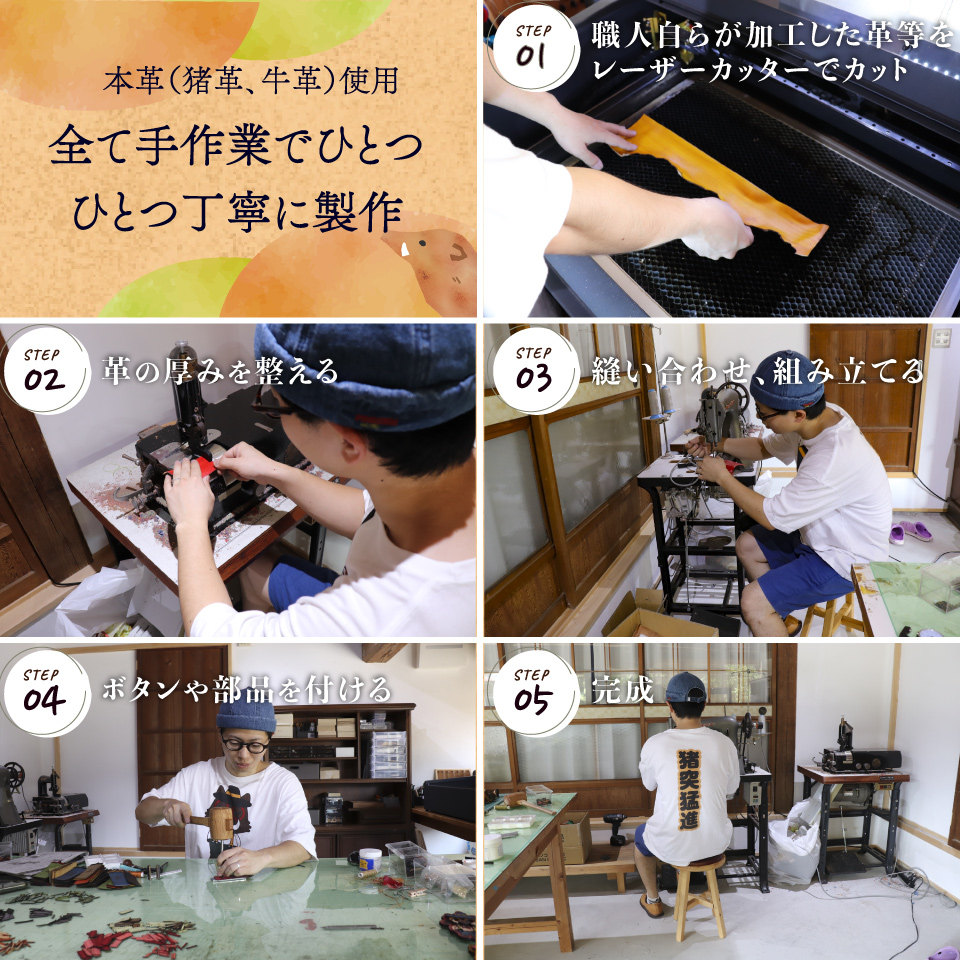 本革(猪革、牛革)使用

全て手作業でひとつひとつ丁寧に製作

STEP 01 職人自らが加工した革等をレーザーカッターでカット

STEP 02 革の厚みを整える

STEP 03 縫い合わせ、組み立てる

STEP 04 ボタンや部品を付ける

STEP 05 完成

猪突猛進