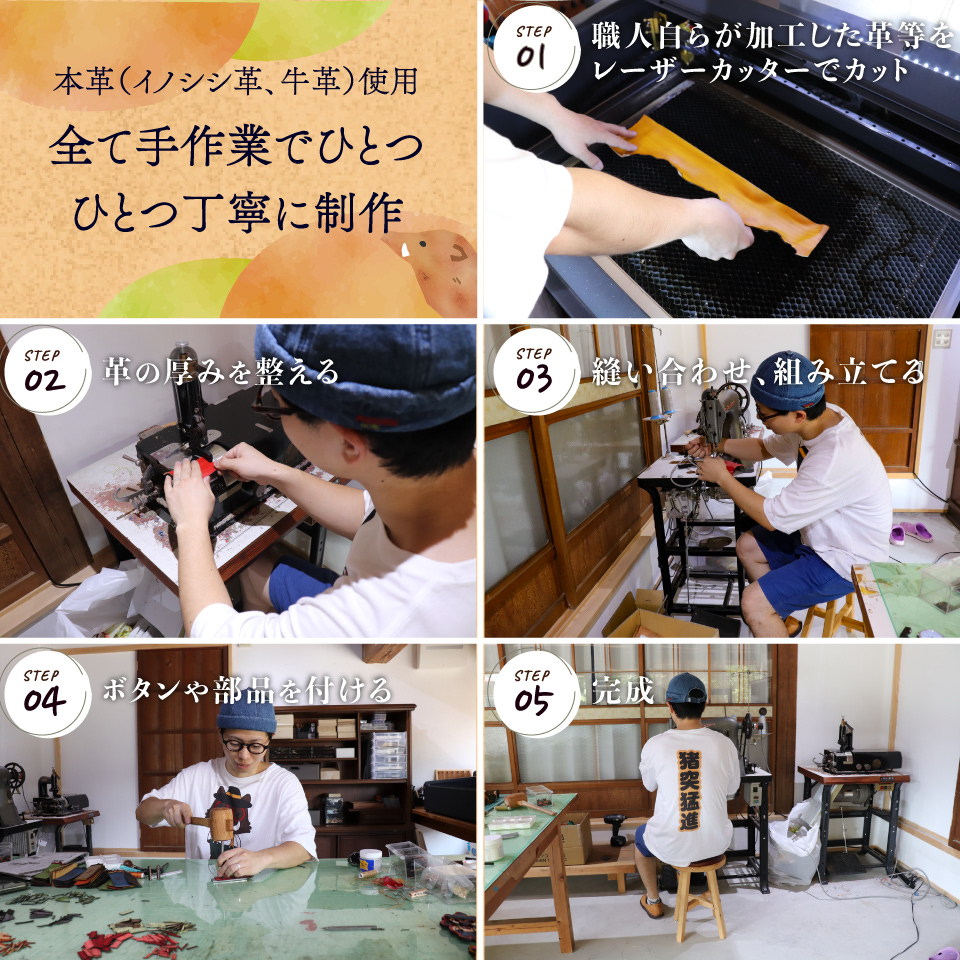 本革(イノシシ革、牛革)使用

全て手作業でひとつひとつ丁寧に制作

STEP 01 職人自らが加工した革等をレーザーカッターでカット

STEP 02 革の厚みを整える

STEP 03 縫い合わせ、組み立てる

STEP 04 ボタンや部品を付ける

STEP 05 完成

猪突猛進