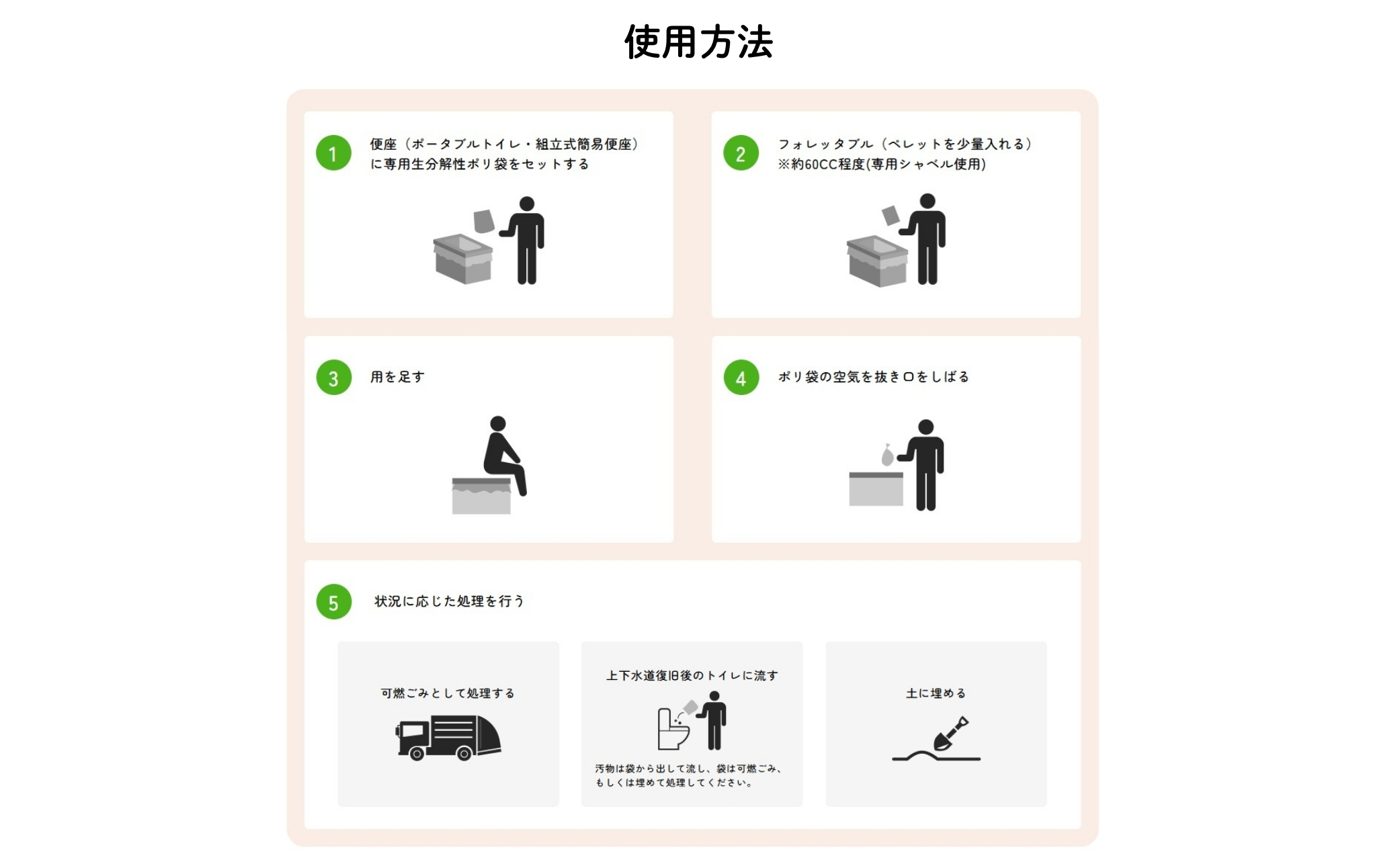 使用方法

1 便座（ポータブルトイレ・組立式簡易便座）に専用生分解性ポリ袋をセットする

2 フォレッタブル（ペレットを少量入れる）
※約60CC程度(専用シャベル使用)

3 用を足す

4 ポリ袋の空気を抜き口をしばる

5 状況に応じた処理を行う

可燃ごみとして処理する

上下水道復旧後のトイレに流す

汚物は袋から出して流し、袋は可燃ごみ、もしくは埋めて処理してください。

土に埋める