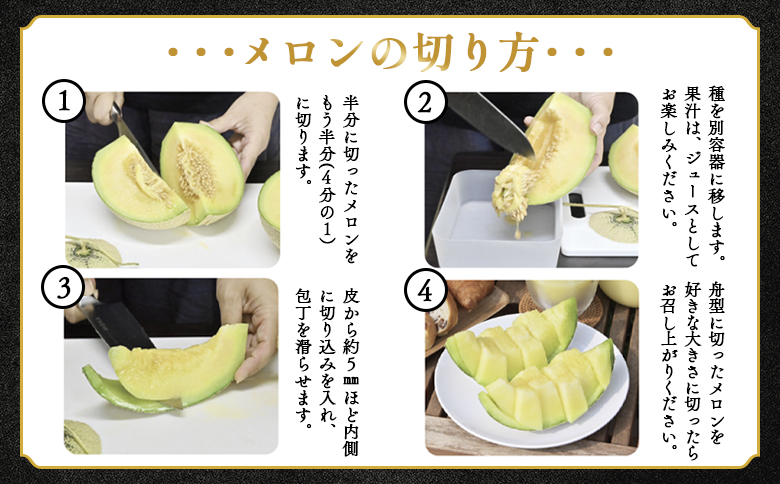 ・・・メロンの切り方・・・

1

半分に切ったメロンをもう半分(4分の1)に切ります。

2

種を別容器に移します。果汁は、ジュースとしてお楽しみください。

3

皮から約5㎜ほど内側に切り込みを入れ、包丁を滑らせます。

4

舟型に切ったメロンを好きな大きさに切ったらお召し上がりください。