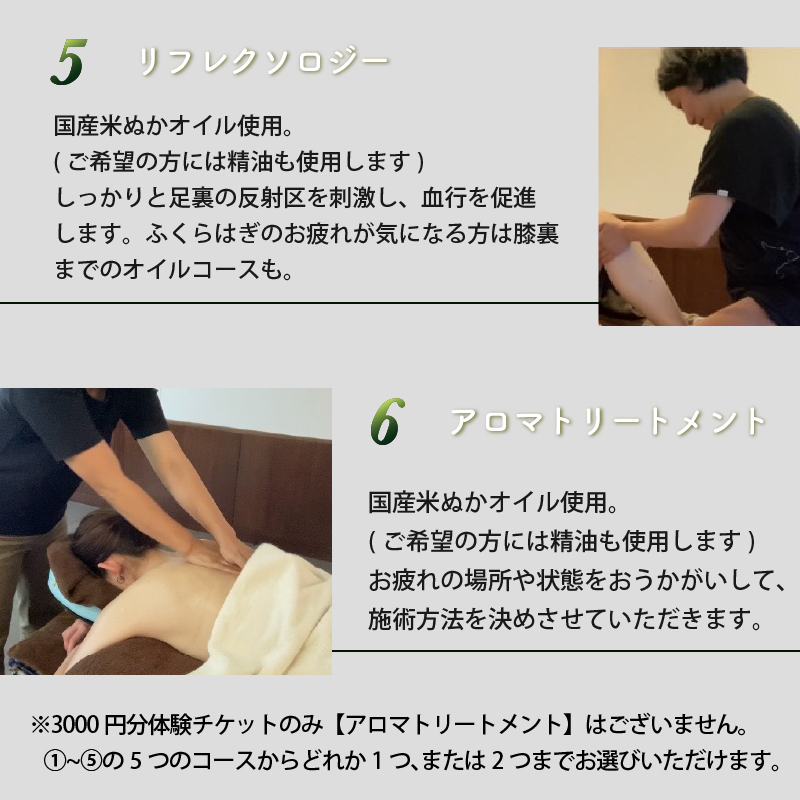 5 リフレクソロジー

国産米ぬかオイル使用。
( ご希望の方には精油も使用します )
しっかりと足裏の反射区を刺激し、血行を促進します。ふくらはぎのお疲れが気になる方は膝裏までのオイルコースも。

6 アロマトリートメント

国産米ぬかオイル使用。
( ご希望の方には精油も使用します )
お疲れの場所や状態をおうかがいして、施術方法を決めさせていただきます。

※3000 円分体験チケットのみ【アロマトリートメント】はございません。
①~⑤の 5 つのコースからどれか 1 つ、または 2 つまでお選びいただけます。