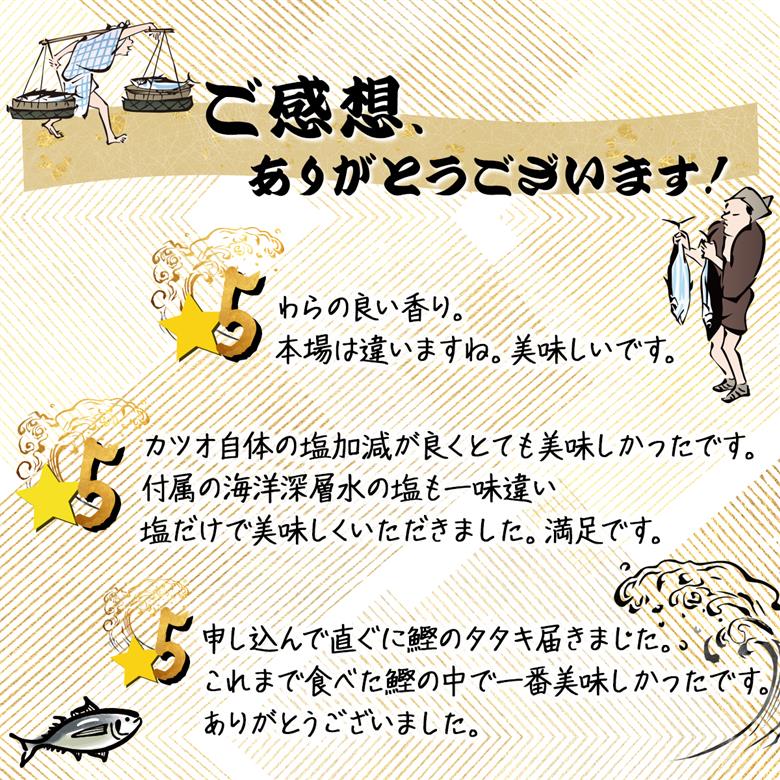 ご感想、
ありがとうございます！

5
わらの良い香り。
本場は違いますね。美味しいです。

5
カツオ自体の塩加減が良くとても美味しかったです。
付属の海洋深層水の塩も一味違い
塩だけで美味しくいただきました。満足です。

5
申し込んで直ぐに鰹のタタキ届きました。
これまで食べた鰹の中で一番美味しかったです。
ありがとうございました。