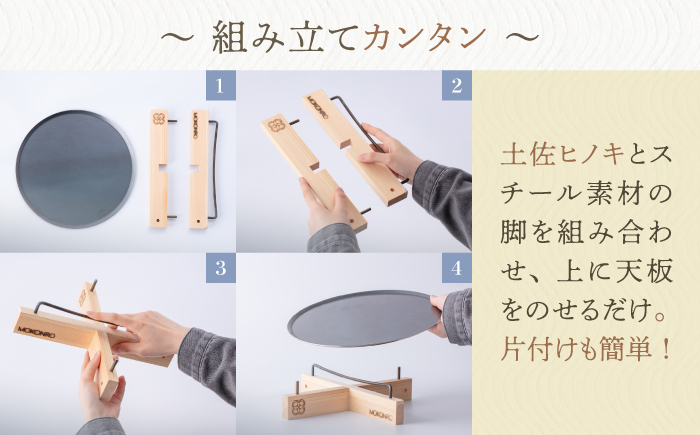 ～ 組み立てカンタン ～

1

MOKONRO

2

MOKONRO

3

MOKONRO

4

MOKONRO

土佐ヒノキとスチール素材の脚を組み合わせ、上に天板をのせるだけ。片付けも簡単！