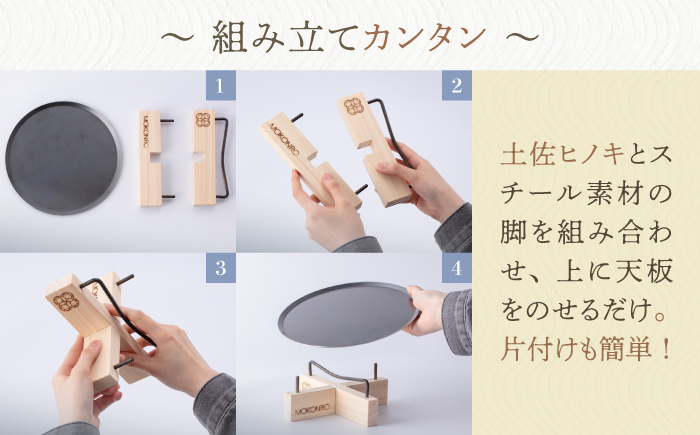 ～ 組み立てカンタン ～

1

MOKONRO

2

MOKONRO

3

4

MOKONRO

土佐ヒノキとスチール素材の脚を組み合わせ、上に天板をのせるだけ。片付けも簡単！