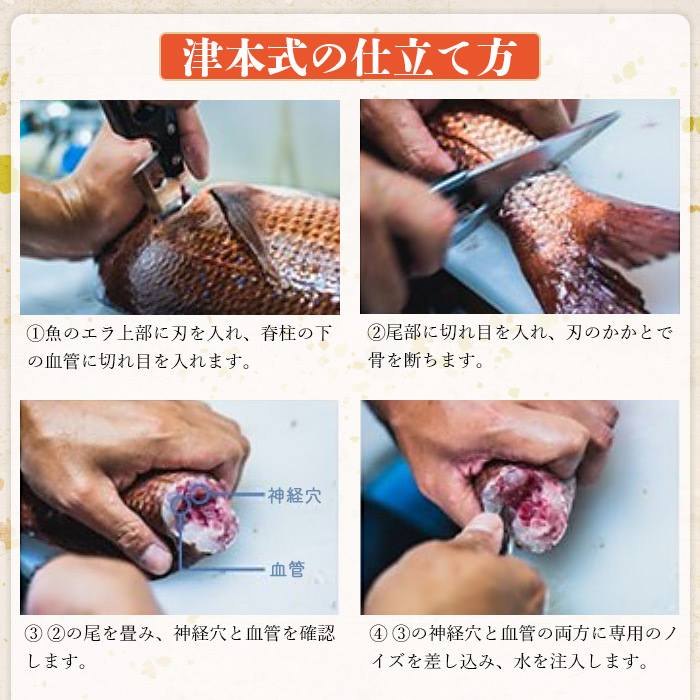 津本式の仕立て方

①魚のエラ上部に刃を入れ、脊柱の下の血管に切れ目を入れます。

②尾部に切れ目を入れ、刃のかかとで骨を断ちます。

神経穴

血管

③ ②の尾を畳み、神経穴と血管を確認します。

④ ③の神経穴と血管の両方に専用のノイズを差し込み、水を注入します。