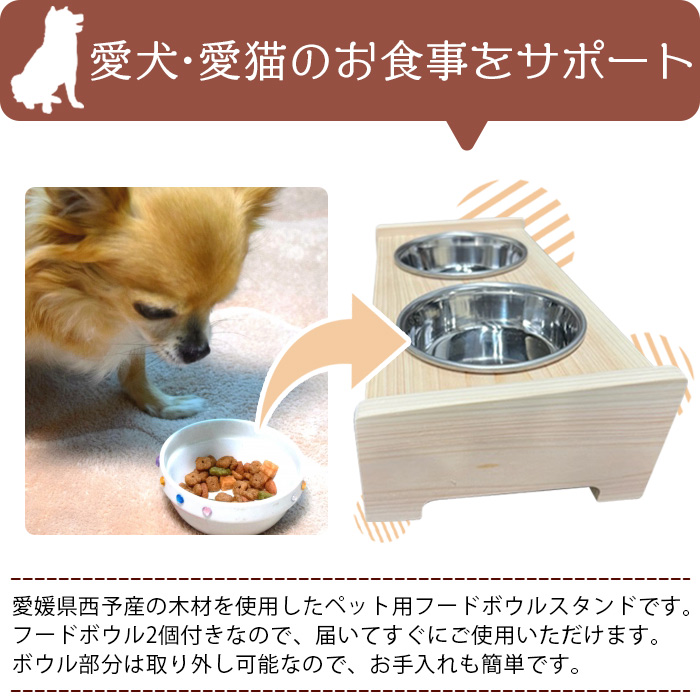 愛犬・愛猫のお食事をサポート

愛媛県西予産の木材を使用したペット用フードボウルスタンドです。
フードボウル2個付きなので、届いてすぐにご使用いただけます。
ボウル部分は取り外し可能なので、お手入れも簡単です。