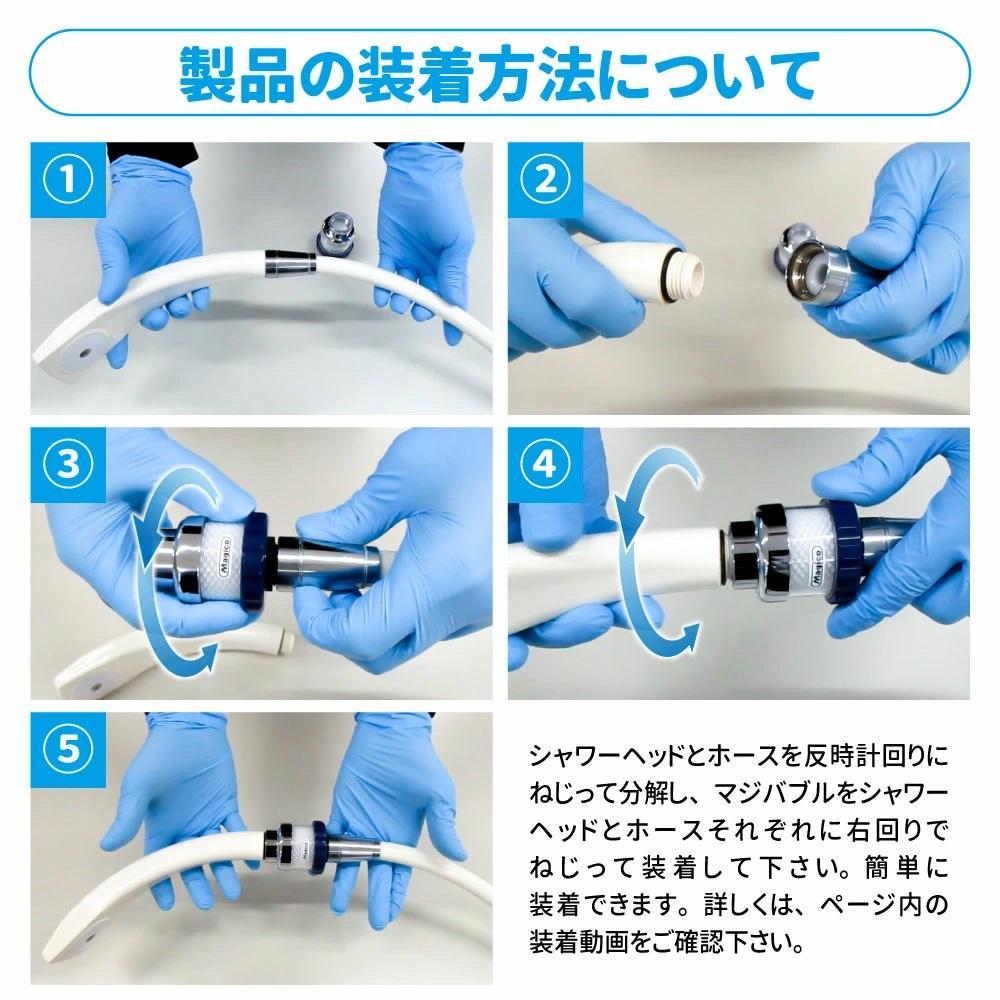 製品の装着方法について

①

②

③

Magico

④

⑤

Magico

シャワーヘッドとホースを反時計回りにねじって分解し、マジバブルをシャワーヘッドとホースそれぞれに右回りでねじって装着して下さい。簡単に装着できます。詳しくは、ページ内の装着動画をご確認下さい。