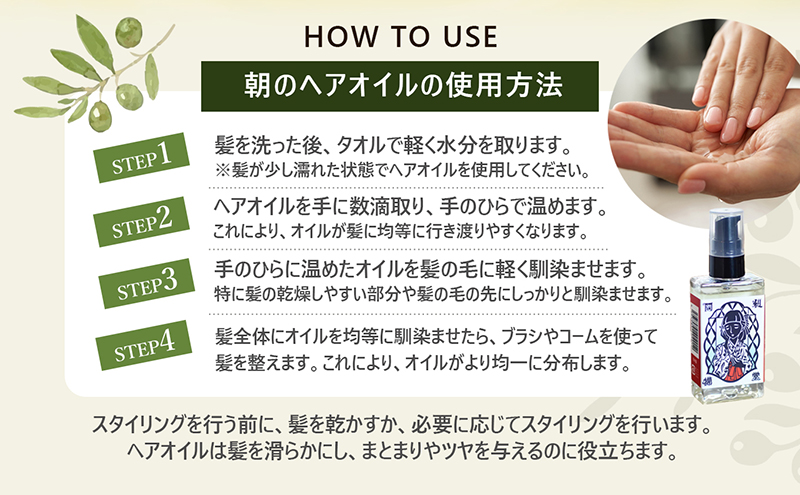 HOW TO USE

朝のヘアオイルの使用方法

STEP1
髪を洗った後、タオルで軽く水分を取ります。
※髪が少し濡れた状態でヘアオイルを使用してください。

STEP2
ヘアオイルを手に数滴取り、手のひらで温めます。
これにより、オイルが髪に均等に行き渡りやすくなります。

STEP3
手のひらに温めたオイルを髪の毛に軽く馴染ませます。
特に髪の乾燥しやすい部分や髪の毛の先にしっかりと馴染ませます。

STEP4
髪全体にオイルを均等に馴染ませたら、ブラシやコームを使って髪を整えます。これにより、オイルがより均一に分布します。

スタイリングを行う前に、髪を乾かすか、必要に応じてスタイリングを行います。
ヘアオイルは髪を滑らかにし、まとまりやツヤを与えるのに役立ちます。