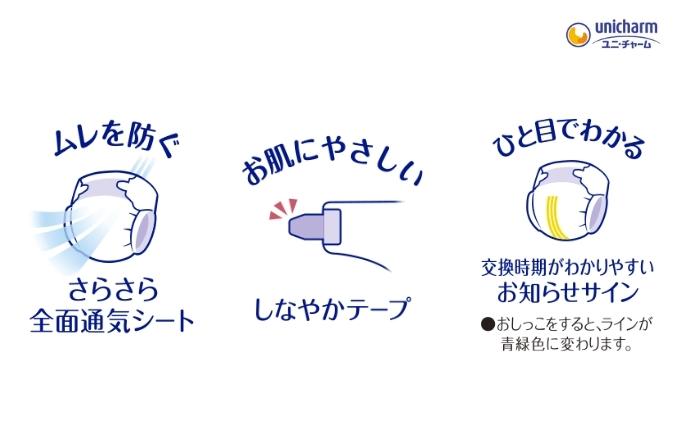 unicharm
ユニ・チャーム

ムレを防ぐ

さらさら
全面通気シート

お肌にやさしい

しなやかテープ

ひと目でわかる

交換時期がわかりやすい
お知らせサイン

●おしっこをすると、ラインが青緑色に変わります。