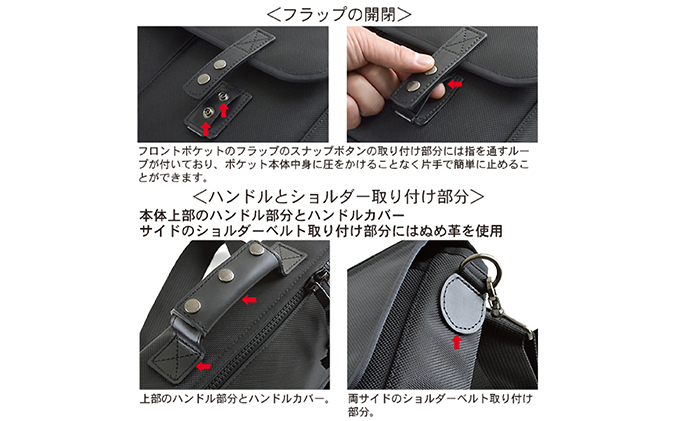 ＜フラップの開閉＞

フロントポケットのフラップのスナップボタンの取り付け部分には指を通すループが付いており、ポケット本体中身に圧をかけることなく片手で簡単に止めることができます。

＜ハンドルとショルダー取り付け部分＞

本体上部のハンドル部分とハンドルカバー
サイドのショルダーベルト取り付け部分にはぬめ革を使用

上部のハンドル部分とハンドルカバー。

両サイドのショルダーベルト取り付け部分。