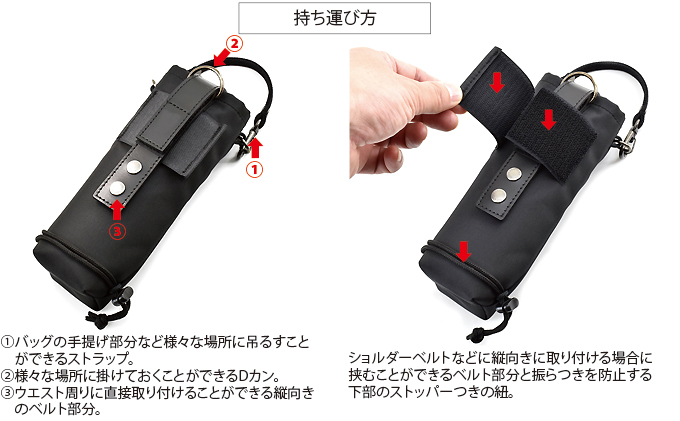 持ち運び方

②

①

③

①バッグの手提げ部分など様々な場所に吊るすことができるストラップ。
②様々な場所に掛けておくことができるDカン。
③ウエスト周りに直接取り付けることができる縦向きのベルト部分。

ショルダーベルトなどに縦向きに取り付ける場合に挟むことができるベルト部分と振らつきを防止する下部のストッパーつきの紐。