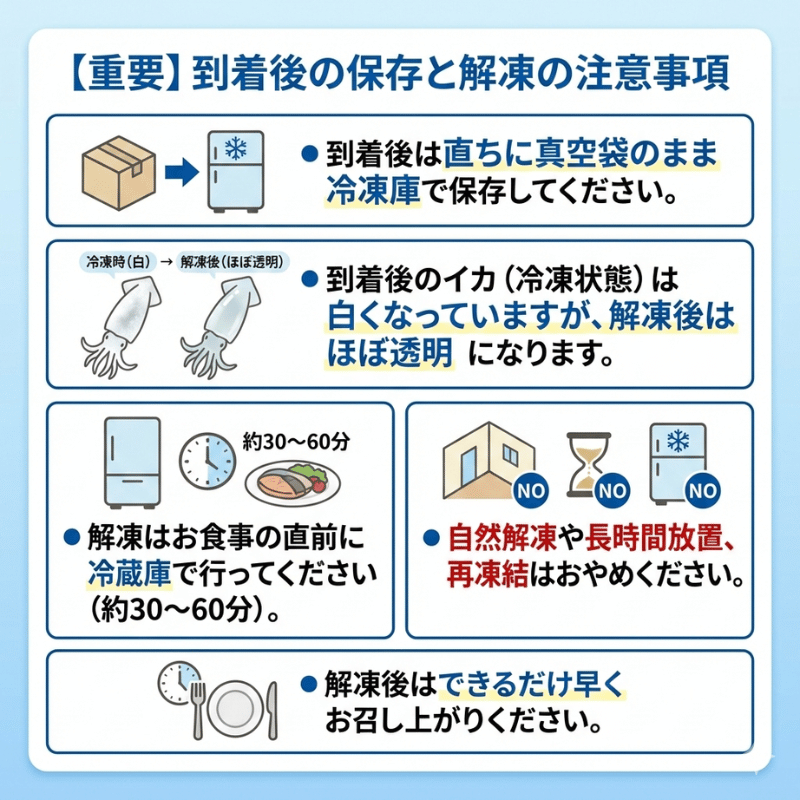 【重要】到着後の保存と解凍の注意事項

● 到着後は直ちに真空袋のまま冷凍庫で保存してください。

冷凍時（白） → 解凍後（ほぼ透明）

● 到着後のイカ（冷凍状態）は白くなっていますが、解凍後はほぼ透明 になります。

約30〜60分

● 解凍はお食事の直前に冷蔵庫で行ってください（約30〜60分）。

NO NO NO

● 自然解凍や長時間放置、再凍結はおやめください。

● 解凍後はできるだけ早くお召し上がりください。