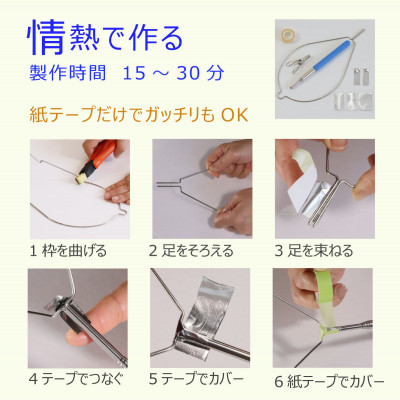 情熱で作る

製作時間 15 ～ 30 分

紙テープだけでガッチリも OK

1 枠を曲げる

2 足をそろえる

3 足を束ねる

4 テープでつなぐ

5 テープでカバー

6 紙テープでカバー