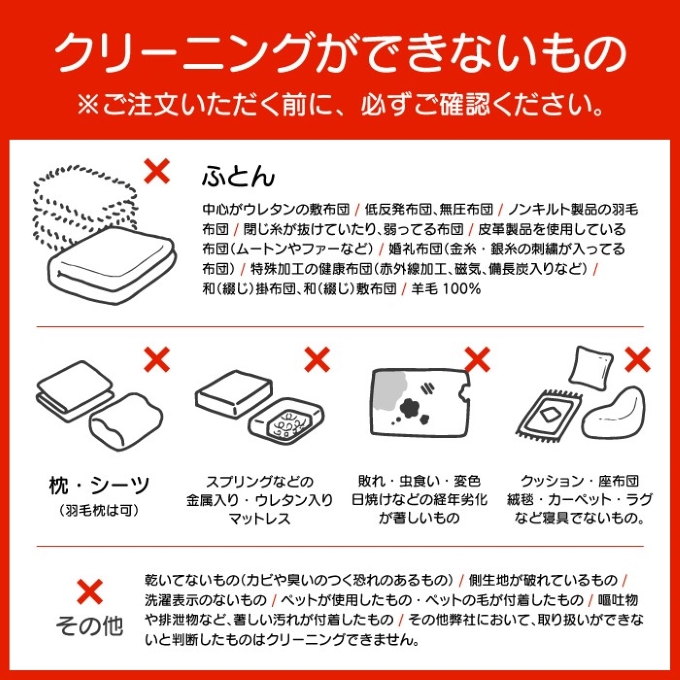 クリーニングができないもの
※ご注文いただく前に、必ずご確認ください。

×

ふとん

中心がウレタンの敷布団 / 低反発布団、無圧布団 / ノンキルト製品の羽毛布団 / 閉じ糸が抜けていたり、弱ってる布団 / 皮革製品を使用している布団（ムートンやファーなど） / 婚礼布団（金糸・銀糸の刺繍が入ってる布団） / 特殊加工の健康布団（赤外線加工、磁気、備長炭入りなど） / 和（綴じ）掛布団、和（綴じ）敷布団 / 羊毛 100%

×

枕・シーツ
（羽毛枕は可）

×

スプリングなどの
金属入り・ウレタン入り
マットレス

×

敗れ・虫食い・変色
日焼けなどの経年劣化
が著しいもの

×

クッション・座布団
絨毯・カーペット・ラグ
など寝具でないもの。

×

その他

乾いてないもの（カビや臭いのつく恐れのあるもの） / 側生地が破れているもの / 洗濯表示のないもの / ペットが使用したもの・ペットの毛が付着したもの / 嘔吐物や排泄物など、著しい汚れが付着したもの / その他弊社において、取り扱いができないと判断したものはクリーニングできません。