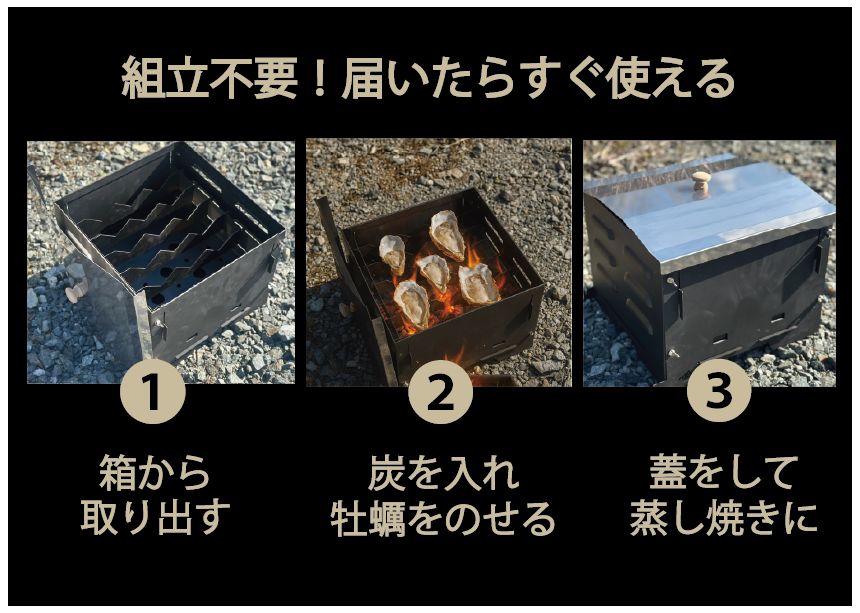 組立不要！届いたらすぐ使える

1

箱から
取り出す

2

炭を入れ
牡蠣をのせる

3

蓋をして
蒸し焼きに