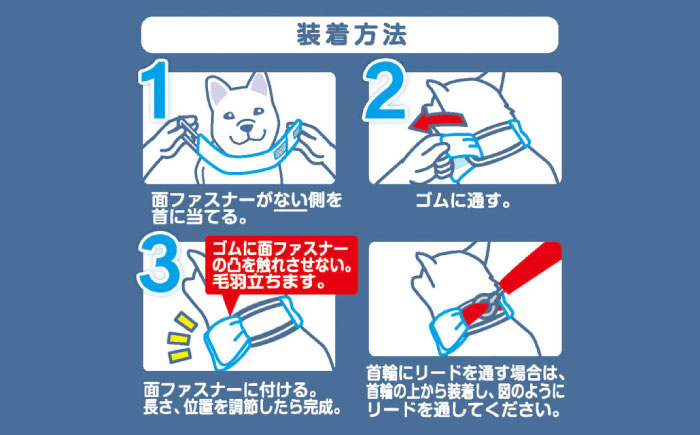 装着方法

1

面ファスナーがない側を首に当てる。

2

ゴムに通す。

3

ゴムに面ファスナーの凸を触れさせない。毛羽立ちます。

面ファスナーに付ける。長さ、位置を調節したら完成。

首輪にリードを通す場合は、首輪の上から装着し、図のようにリードを通してください。