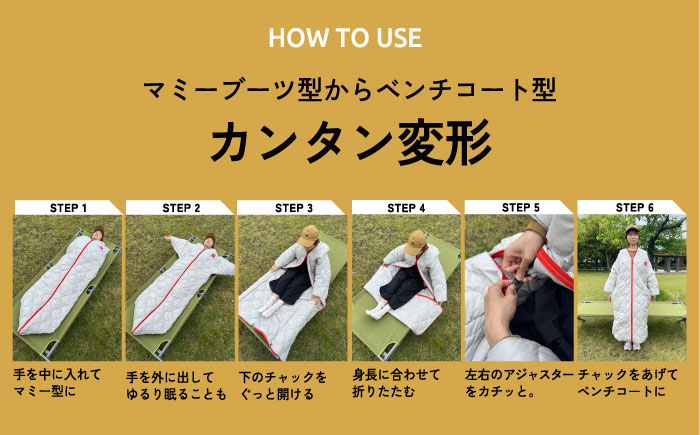 HOW TO USE

マミーブーツ型からベンチコート型

カンタン変形

STEP 1

手を中に入れて
マミー型に

STEP 2

手を外に出して
ゆるり眠ることも

STEP 3

下のチャックを
ぐっと開ける

STEP 4

身長に合わせて
折りたたむ

STEP 5

左右のアジャスター
をカチッと。

STEP 6

チャックをあげて
ベンチコートに