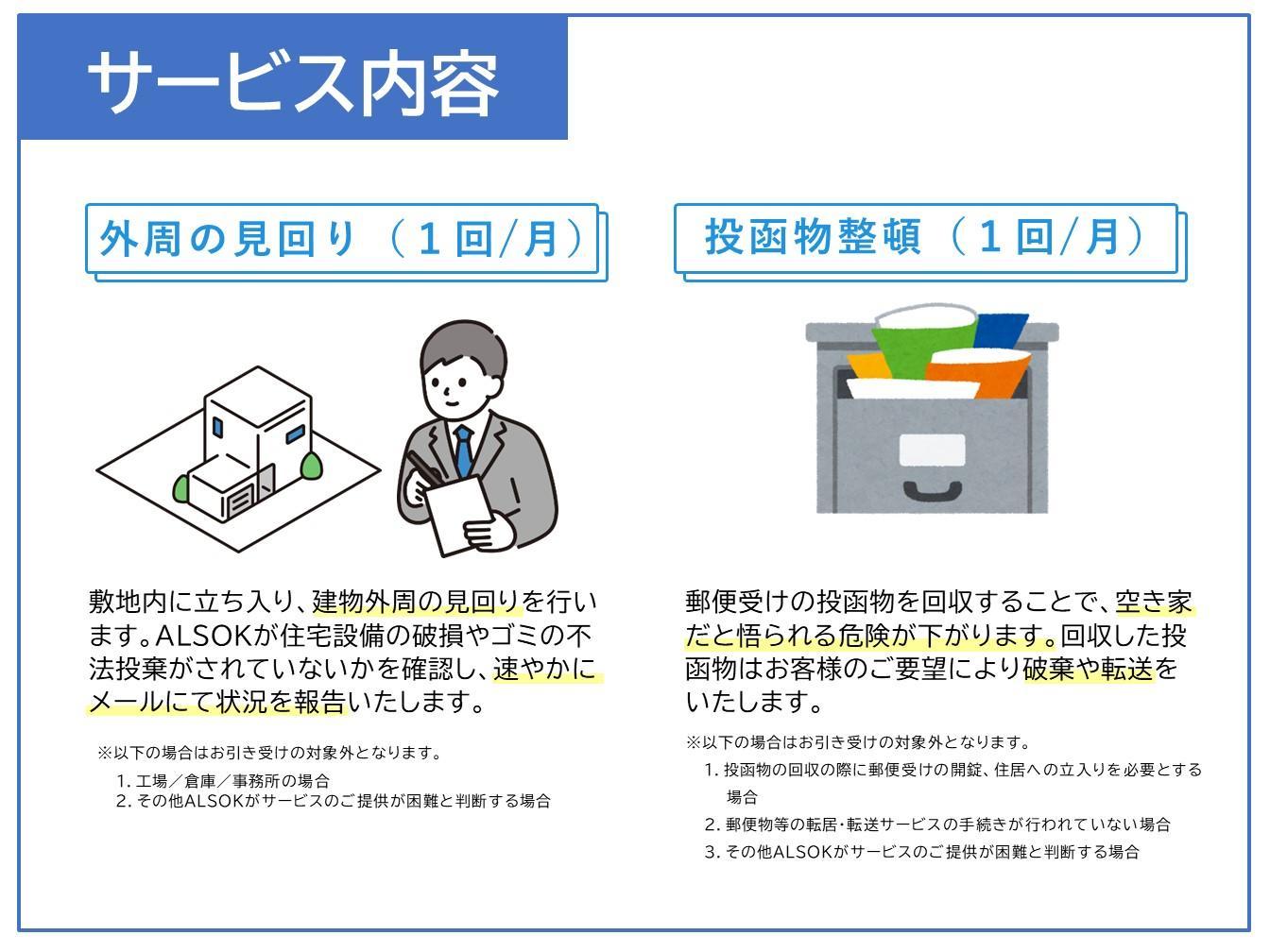 サービス内容

外周の見回り（1回/月）

敷地内に立ち入り、建物外周の見回りを行います。ALSOKが住宅設備の破損やゴミの不法投棄がされていないかを確認し、速やかにメールにて状況を報告いたします。

※以下の場合はお引き受けの対象外となります。
1. 工場／倉庫／事務所の場合
2. その他ALSOKがサービスのご提供が困難と判断する場合

投函物整頓（1回/月）

郵便受けの投函物を回収することで、空き家だと悟られる危険が下がります。回収した投函物はお客様のご要望により破棄や転送をいたします。

※以下の場合はお引き受けの対象外となります。
1. 投函物の回収の際に郵便受けの開錠、住居への立入りを必要とする場合
2. 郵便物等の転居・転送サービスの手続きが行われていない場合
3. その他ALSOKがサービスのご提供が困難と判断する場合