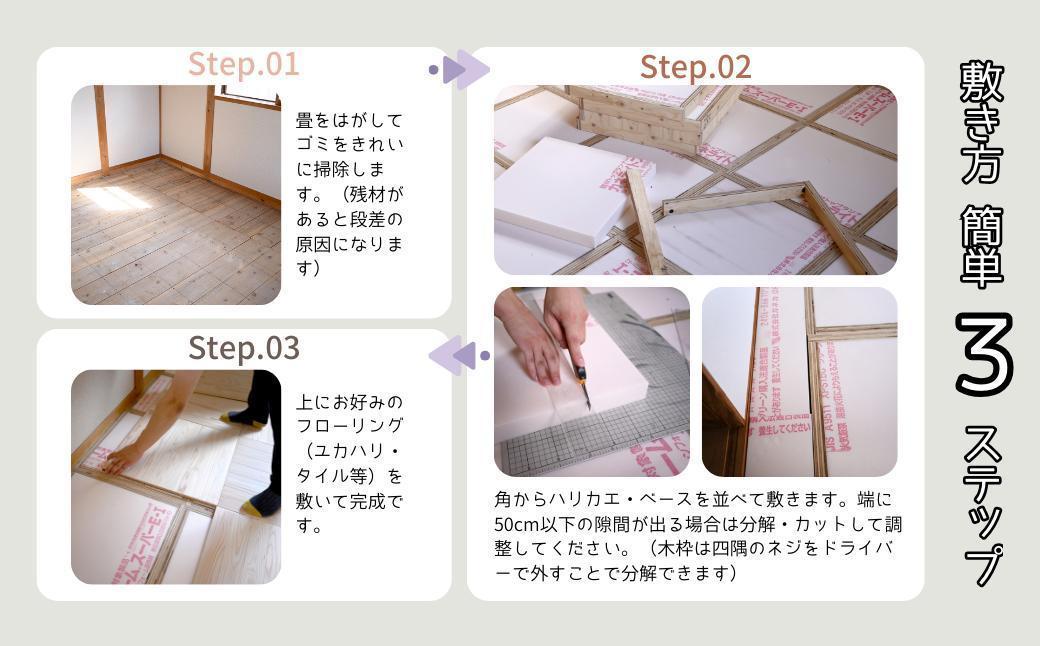 Step.01

畳をはがしてゴミをきれいに掃除します。（残材があると段差の原因になります）

Step.02

角からハリカエ・ベースを並べて敷きます。端に50cm以下の隙間が出る場合は分解・カットして調整してください。（木枠は四隅のネジをドライバーで外すことで分解できます）

Step.03

上にお好みのフローリング（ユカハリ・タイル等）を敷いて完成です。

敷き方 簡単 3 ステップ