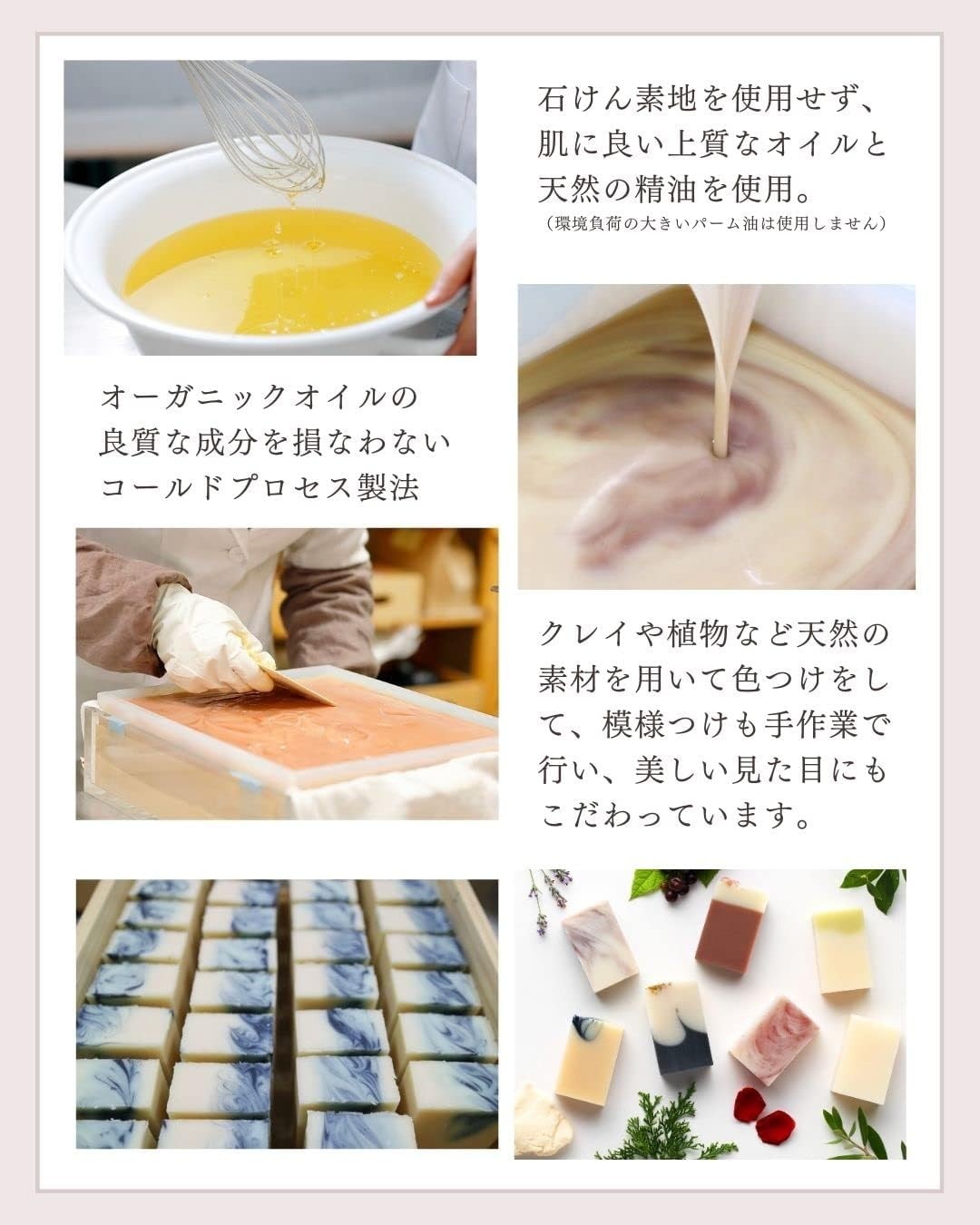 石けん素地を使用せず、肌に良い上質なオイルと天然の精油を使用。
（環境負荷の大きいパーム油は使用しません）

オーガニックオイルの良質な成分を損なわないコールドプロセス製法

クレイや植物など天然の素材を用いて色つけをして、模様つけも手作業で行い、美しい見た目にもこだわっています。