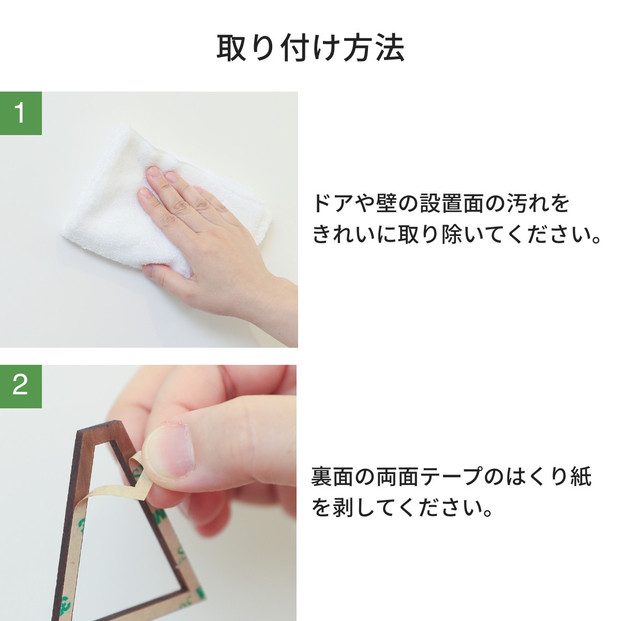 取り付け方法

1

ドアや壁の設置面の汚れをきれいに取り除いてください。

2

裏面の両面テープのはくり紙を剥してください。