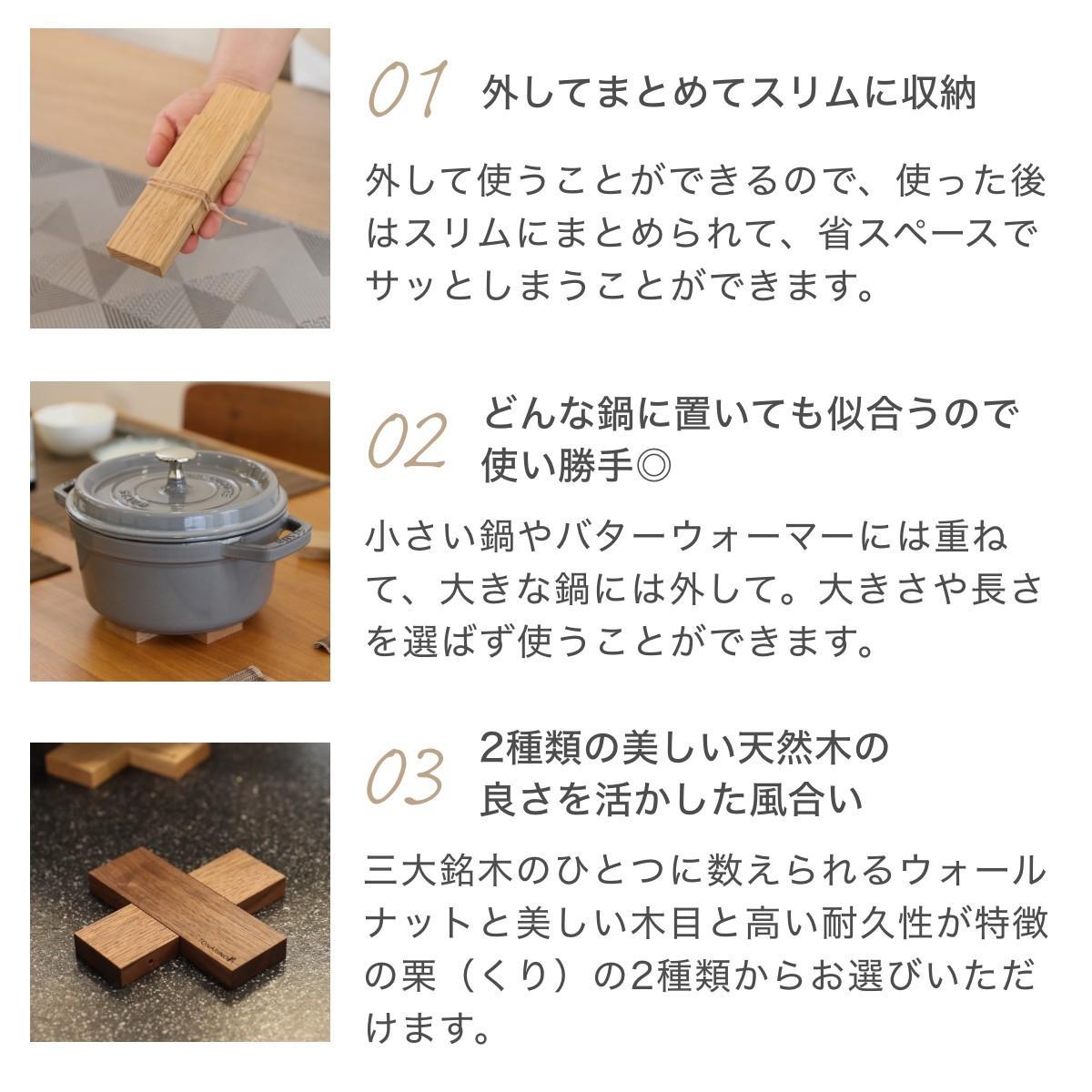 01 外してまとめてスリムに収納

外して使うことができるので、使った後はスリムにまとめられて、省スペースでサッとしまうことができます。

02 どんな鍋に置いても似合うので使い勝手◎

小さい鍋やバターウォーマーには重ねて、大きな鍋には外して。大きさや長さを選ばず使うことができます。

03 2種類の美しい天然木の良さを活かした風合い

三大銘木のひとつに数えられるウォールナットと美しい木目と高い耐久性が特徴の栗（くり）の2種類からお選びいただけます。