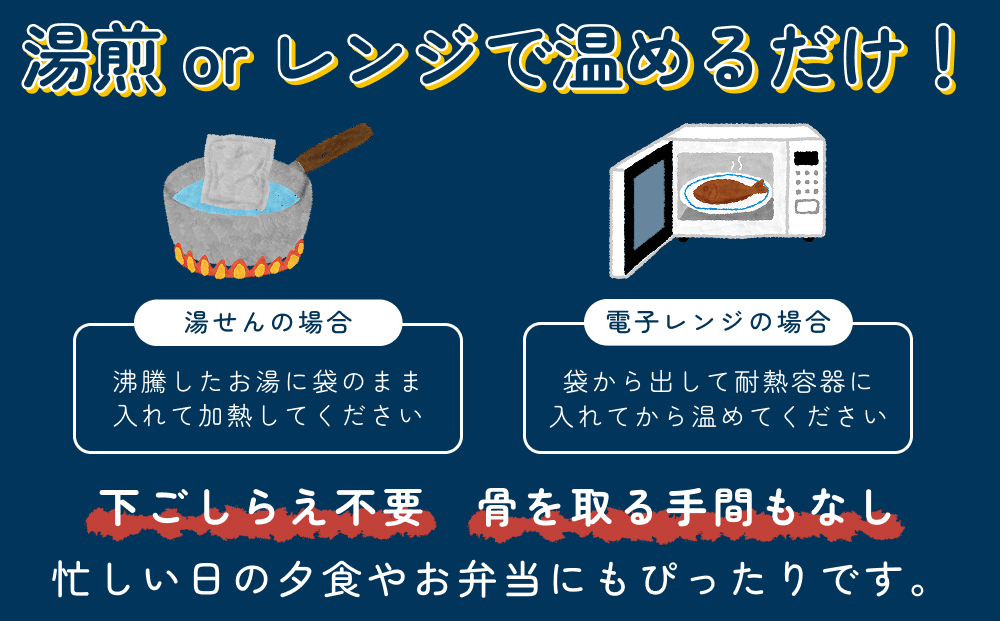 湯煎 or レンジで温めるだけ！

湯せんの場合

沸騰したお湯に袋のまま入れて加熱してください

電子レンジの場合

袋から出して耐熱容器に入れてから温めてください

下ごしらえ不要　骨を取る手間もなし

忙しい日の夕食やお弁当にもぴったりです。