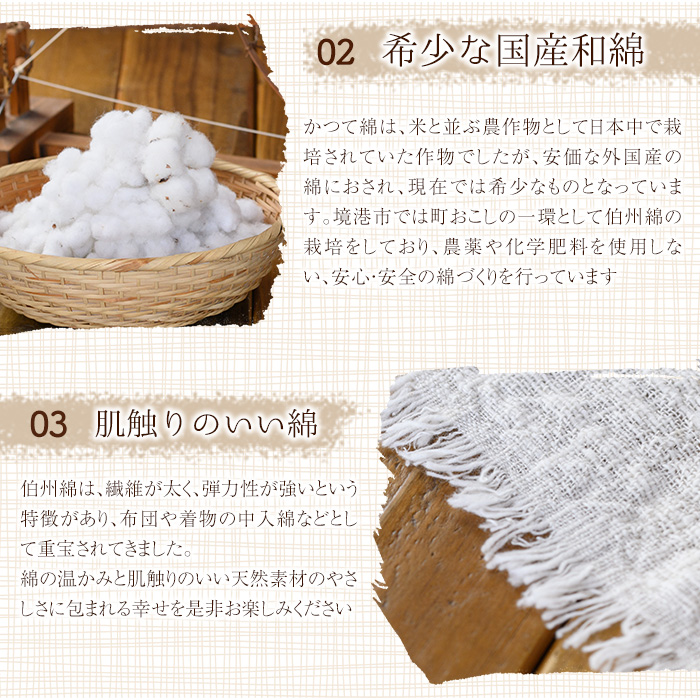 02 希少な国産和綿

かつて綿は、米と並ぶ農作物として日本中で栽培されていた作物でしたが、安価な外国産の綿におされ、現在では希少なものとなっています。境港市では町おこしの一環として伯州綿の栽培をしており、農薬や化学肥料を使用しない、安心・安全の綿づくりを行っています

03 肌触りのいい綿

伯州綿は、繊維が太く、弾力性が強いという特徴があり、布団や着物の中入綿などとして重宝されてきました。
綿の温かみと肌触りのいい天然素材のやさしさに包まれる幸せを是非お楽しみください