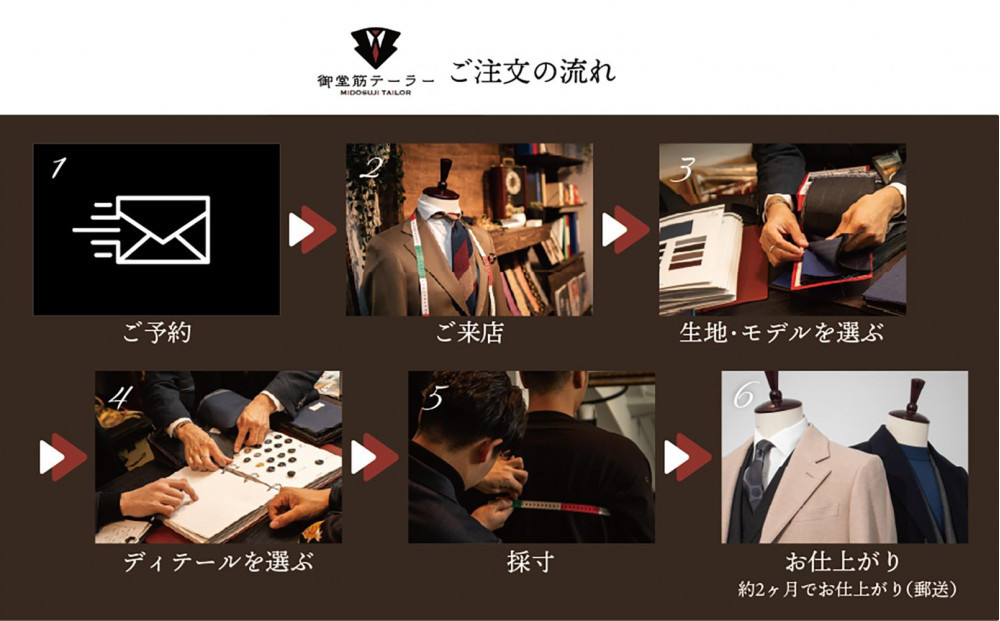 御堂筋テーラー
MIDOSUJI TAILOR
ご注文の流れ

1
ご予約

2
ご来店

3
生地･モデルを選ぶ

4
ディテールを選ぶ

5
採寸

6
お仕上がり
約2ヶ月でお仕上がり(郵送)