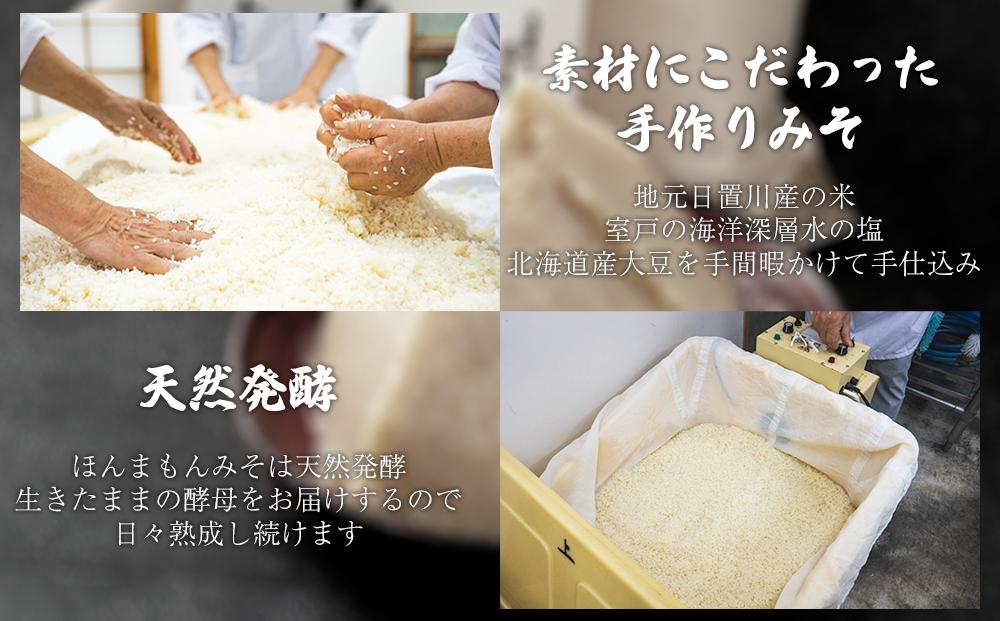 素材にこだわった
手作りみそ

地元日置川産の米
室戸の海洋深層水の塩
北海道産大豆を手間暇かけて手仕込み

天然発酵

ほんまもんみそは天然発酵
生きたままの酵母をお届けするので
日々熟成し続けます

上