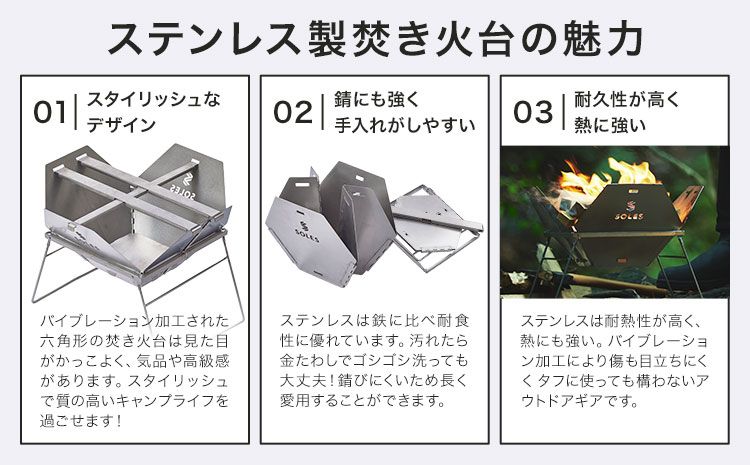 ステンレス製焚き火台の魅力

01 スタイリッシュなデザイン

SOLES

バイブレーション加工された六角形の焚き火台は見た目がかっこよく、気品や高級感があります。スタイリッシュで質の高いキャンプライフを過ごせます！

02 錆にも強く手入れがしやすい

SOLES

ステンレスは鉄に比べ耐食性に優れています。汚れたら金たわしでゴシゴシ洗っても大丈夫！錆びにくいため長く愛用することができます。

03 耐久性が高く熱に強い

SOLES

ステンレスは耐熱性が高く、熱にも強い。バイブレーション加工により傷も目立ちにくくタフに使っても構わないアウトドアギアです。