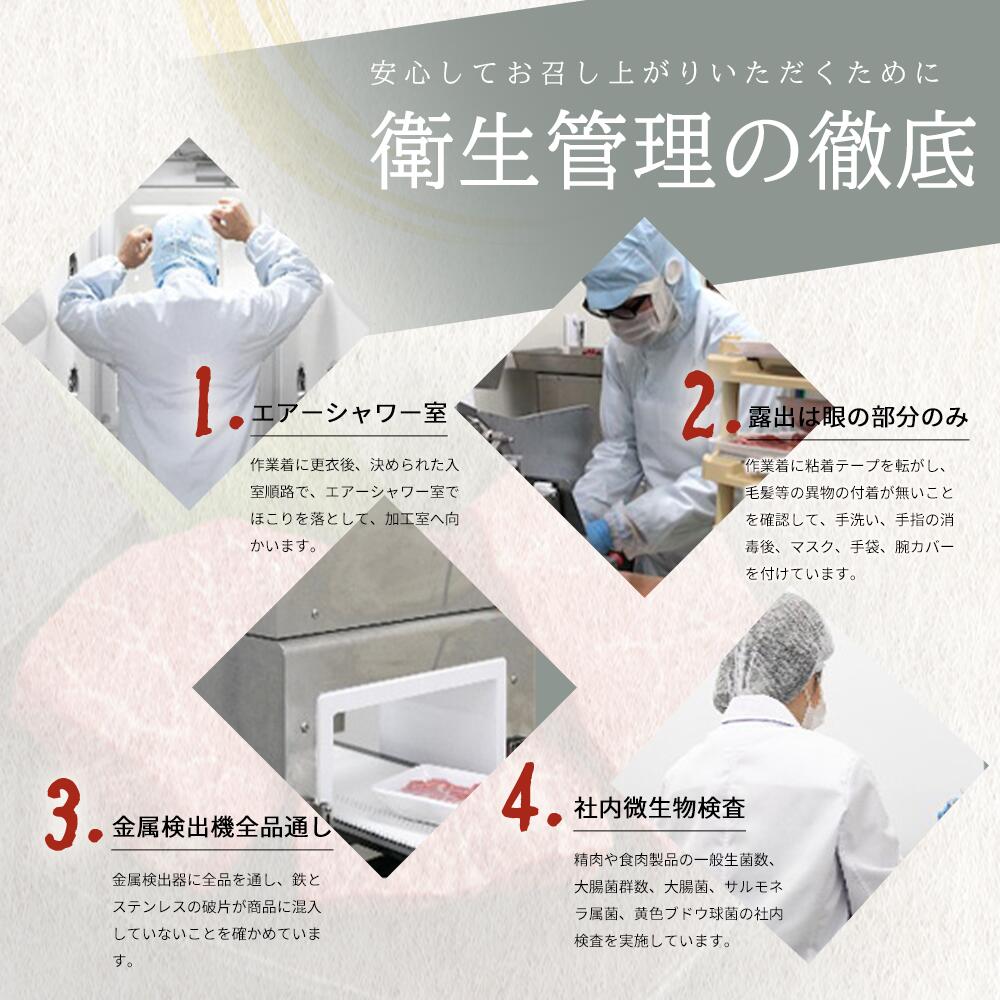 安心してお召し上がりいただくために
衛生管理の徹底

1. エアーシャワー室

作業着に更衣後、決められた入室順路で、エアーシャワー室でほこりを落として、加工室へ向かいます。

2. 露出は眼の部分のみ

作業着に粘着テープを転がし、毛髪等の異物の付着が無いことを確認して、手洗い、手指の消毒後、マスク、手袋、腕カバーを付けています。

3. 金属検出機全品通し

金属検出器に全品を通し、鉄とステンレスの破片が商品に混入していないことを確かめています。

4. 社内微生物検査

精肉や食肉製品の一般生菌数、大腸菌群数、大腸菌、サルモネラ属菌、黄色ブドウ球菌の社内検査を実施しています。