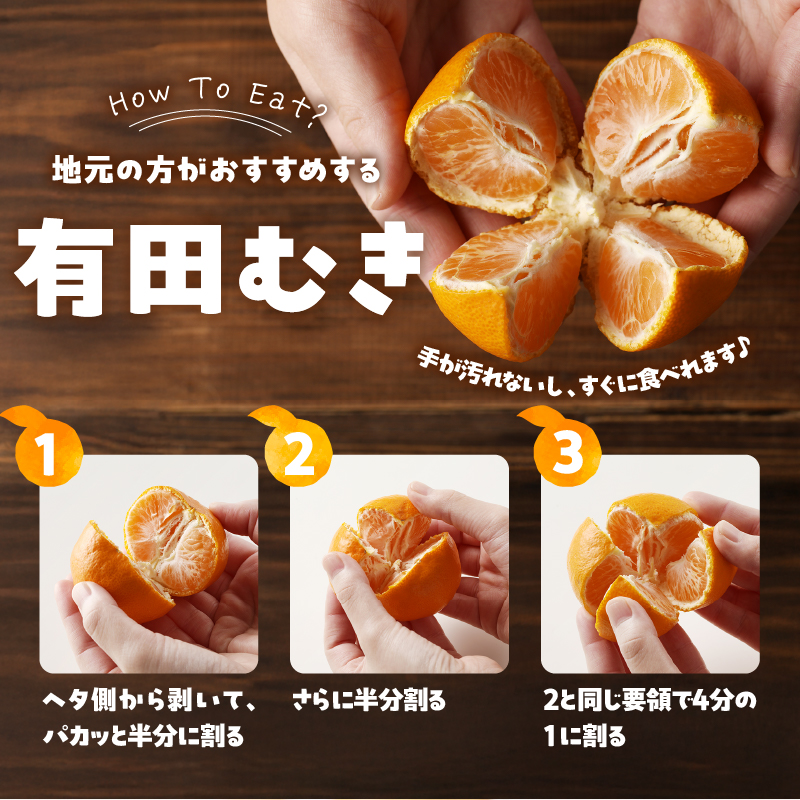 How To Eat?

地元の方がおすすめする

有田むき

手が汚れないし、すぐに食べれます♪

1

ヘタ側から剥いて、パカッと半分に割る

2

さらに半分割る

3

2と同じ要領で4分の1に割る