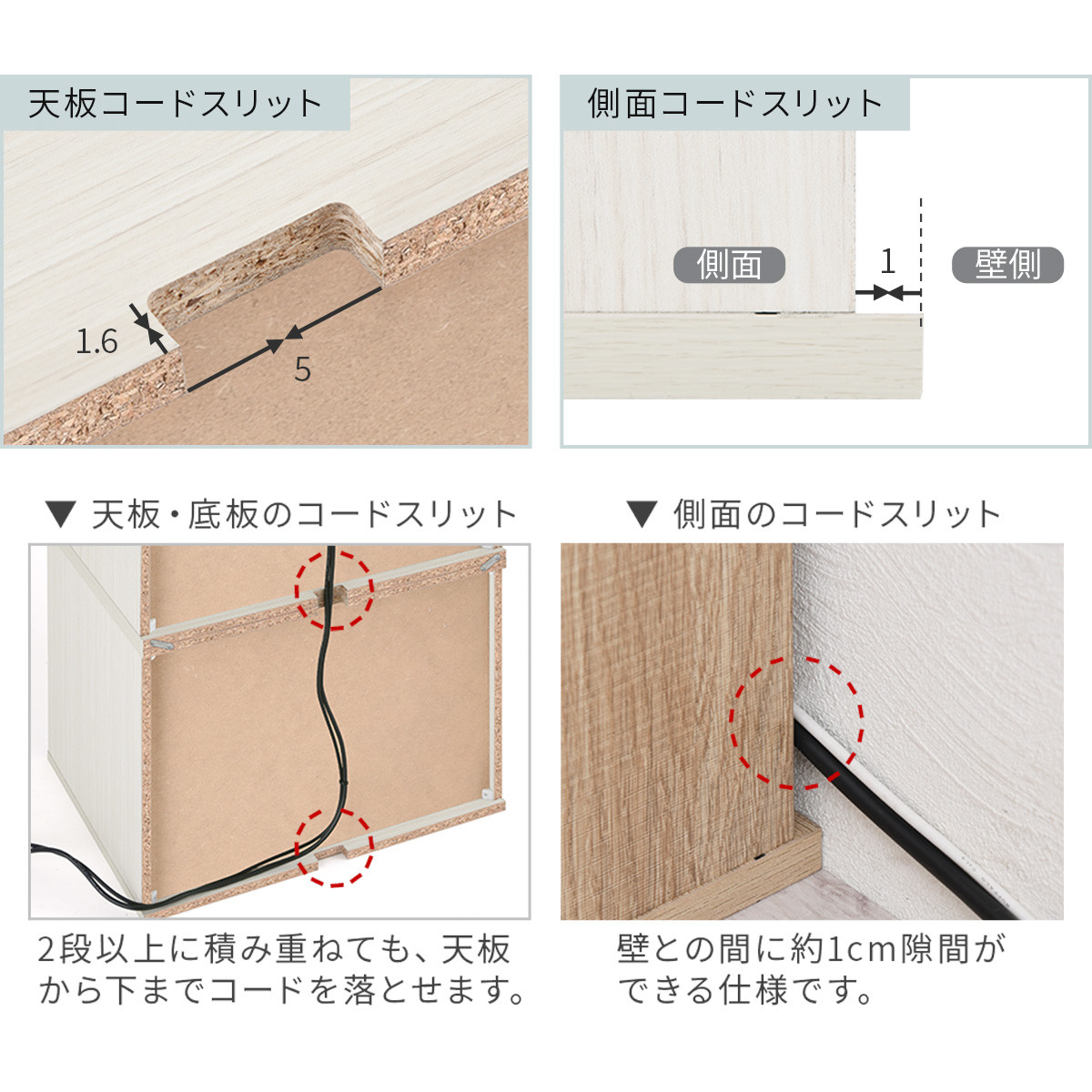 天板コードスリット

1.6

5

側面コードスリット

側面

1

壁側

▼ 天板・底板のコードスリット

2段以上に積み重ねても、天板から下までコードを落とせます。

▼ 側面のコードスリット

壁との間に約1cm隙間ができる仕様です。