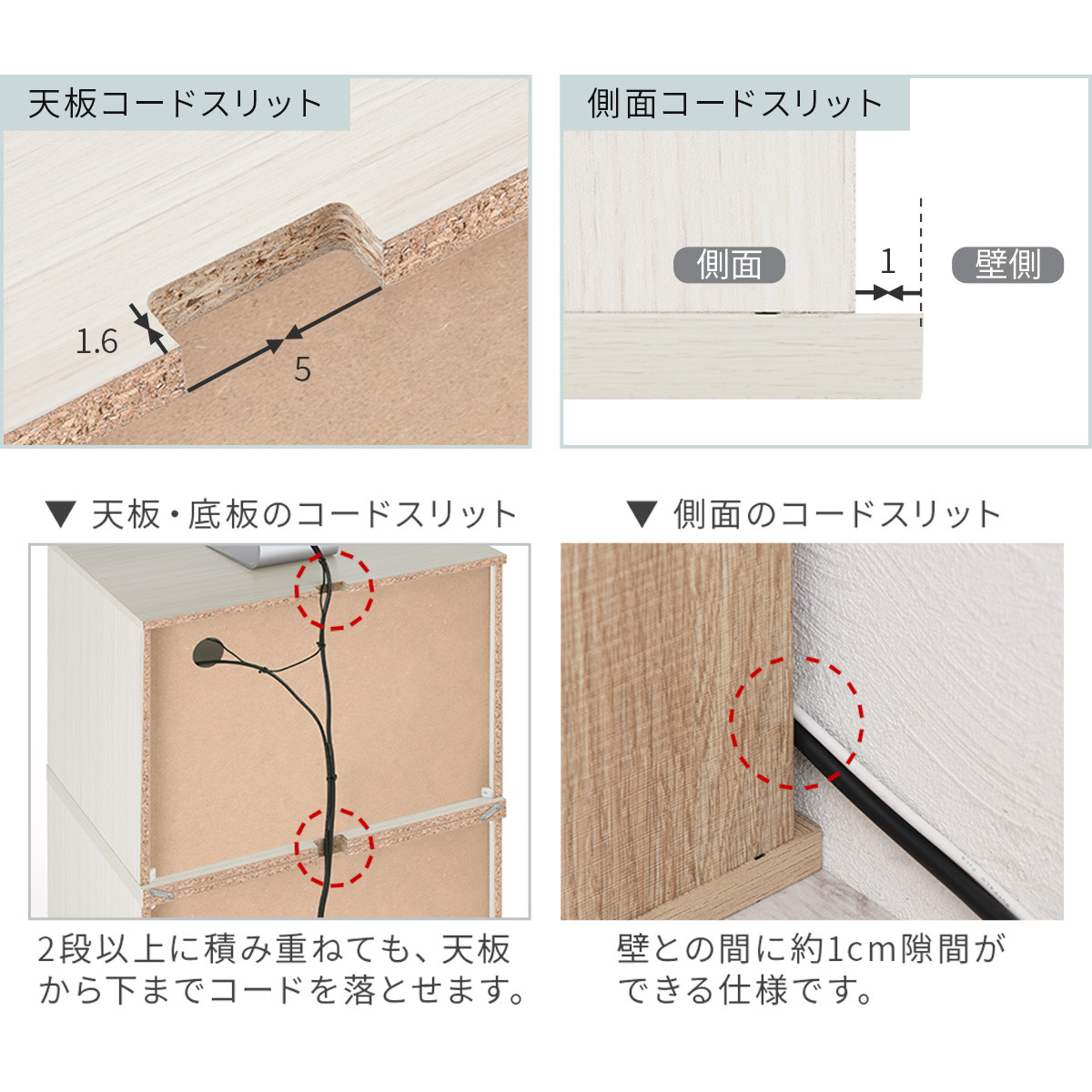 天板コードスリット

1.6

5

側面コードスリット

側面

1

壁側

▼ 天板・底板のコードスリット

2段以上に積み重ねても、天板から下までコードを落とせます。

▼ 側面のコードスリット

壁との間に約1cm隙間ができる仕様です。