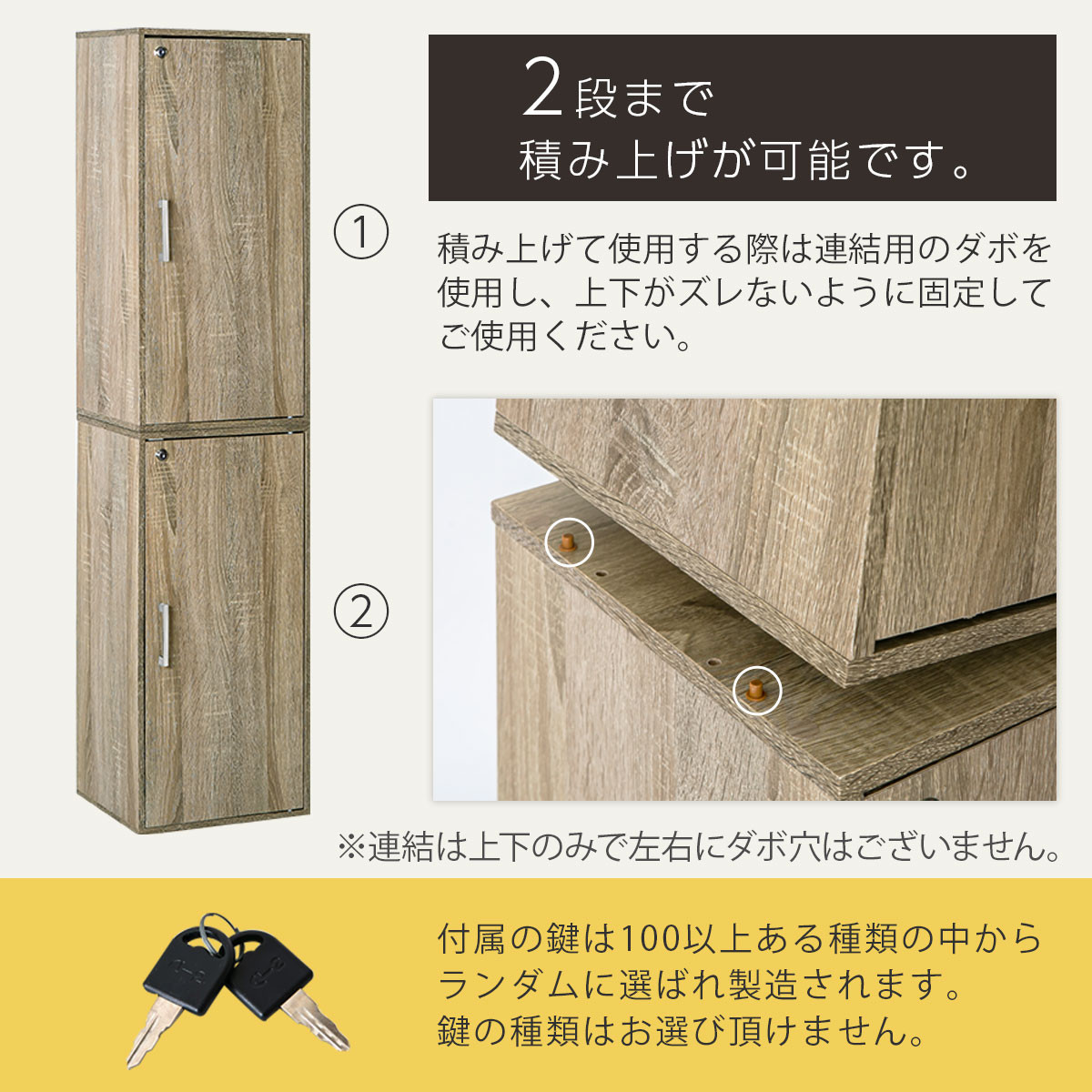 2段まで
積み上げが可能です。

①

積み上げて使用する際は連結用のダボを使用し、上下がズレないように固定してご使用ください。

②

※連結は上下のみで左右にダボ穴はございません。

付属の鍵は100以上ある種類の中からランダムに選ばれ製造されます。
鍵の種類はお選び頂けません。