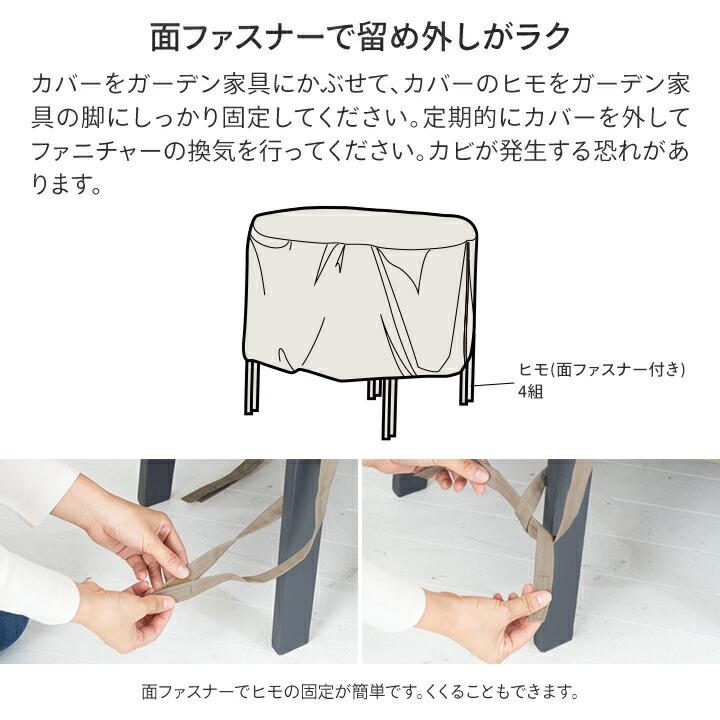 面ファスナーで留め外しがラク

カバーをガーデン家具にかぶせて、カバーのヒモをガーデン家具の脚にしっかり固定してください。定期的にカバーを外してファニチャーの換気を行ってください。カビが発生する恐れがあります。

ヒモ(面ファスナー付き)
4組

面ファスナーでヒモの固定が簡単です。くくることもできます。