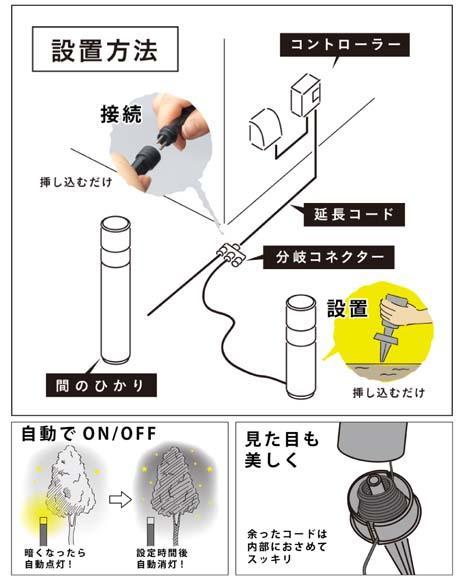 設置方法

コントローラー

接続

挿し込むだけ

延長コード

分岐コネクター

設置

間のひかり

挿し込むだけ

自動で ON/OFF

暗くなったら
自動点灯!

設定時間後
自動消灯!

見た目も
美しく

余ったコードは
内部におさめて
スッキリ