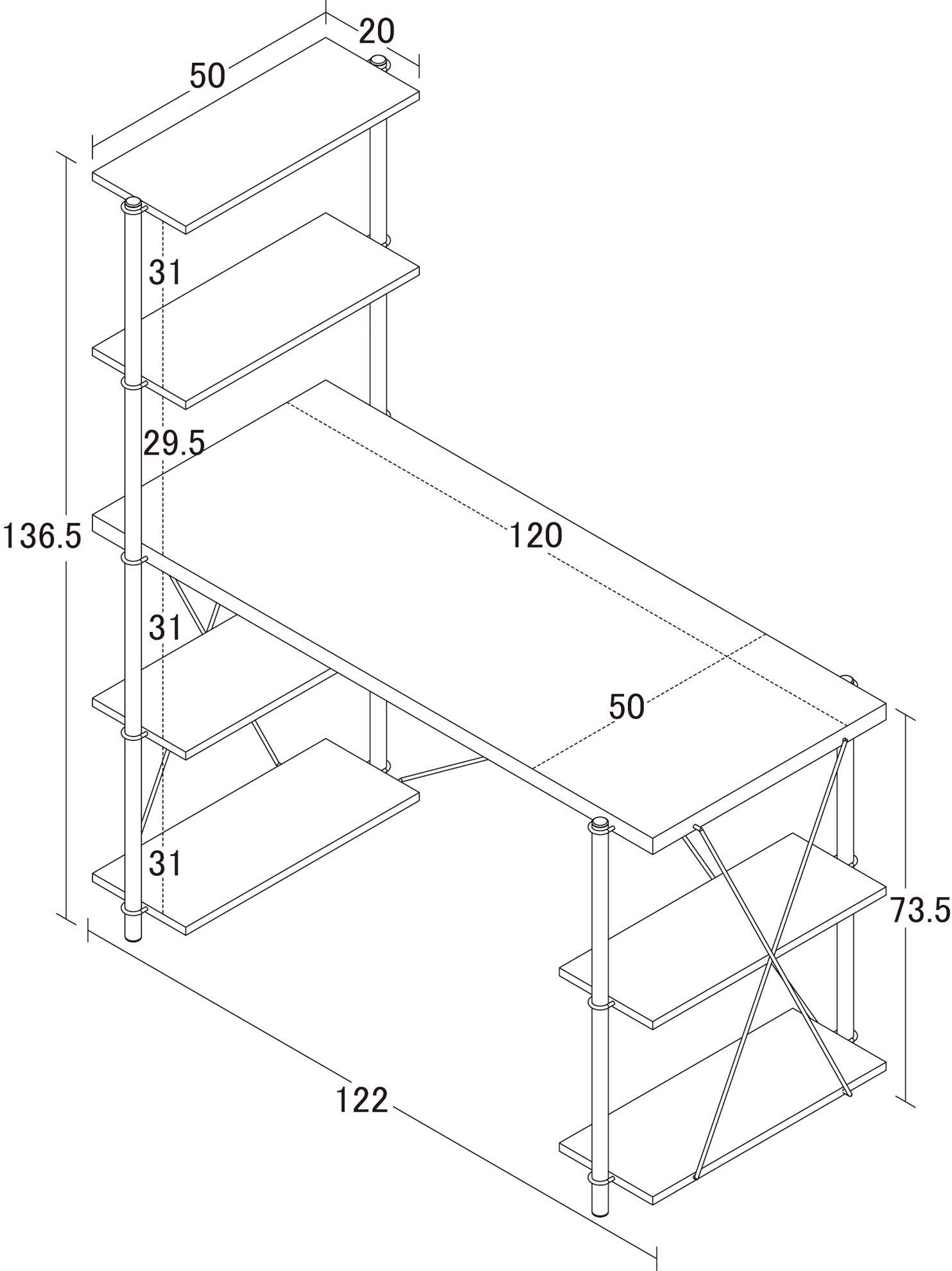 20
50
31
29.5
136.5
120
31
50
31
73.5
122