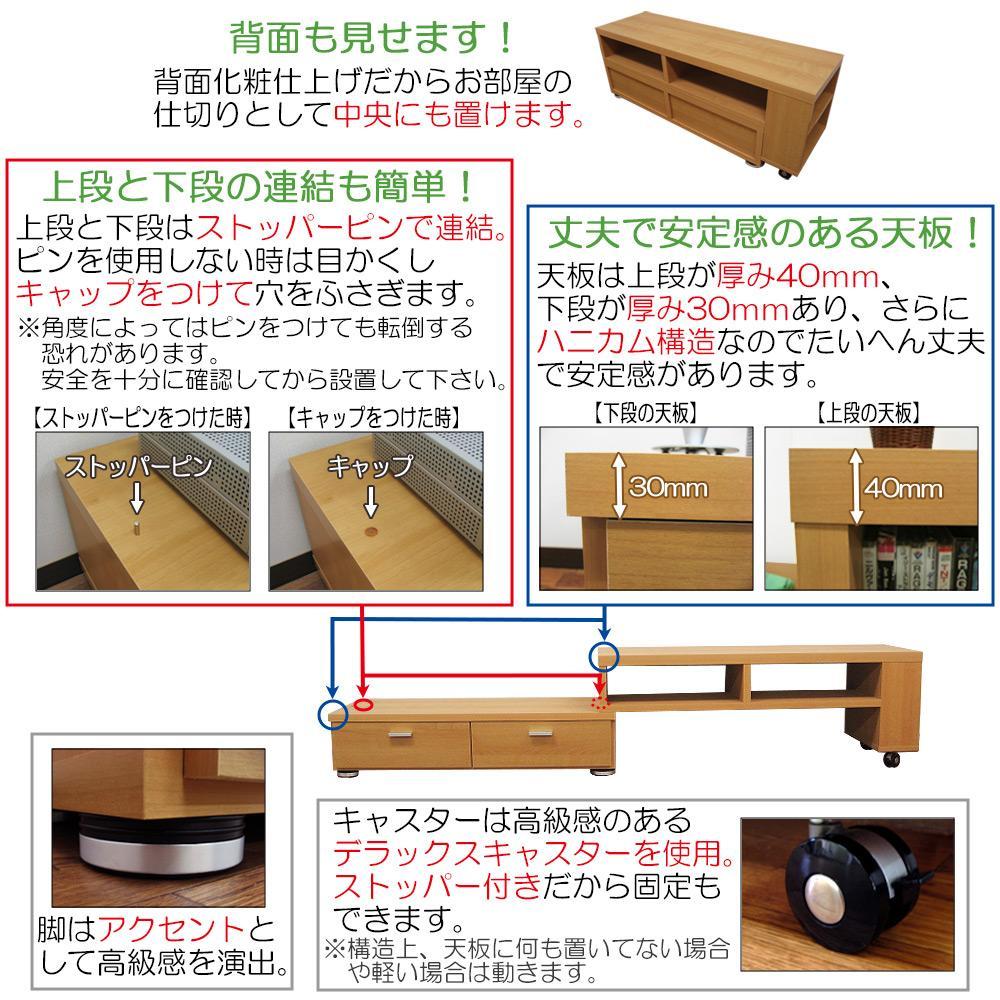 背面も見せます！
背面化粧仕上げだからお部屋の仕切りとして中央にも置けます。

上段と下段の連結も簡単！
上段と下段はストッパーピンで連結。ピンを使用しない時は目かくしキャップをつけて穴をふさぎます。
※角度によってはピンをつけても転倒する恐れがあります。
安全を十分に確認してから設置して下さい。

【ストッパーピンをつけた時】
ストッパーピン

【キャップをつけた時】
キャップ

丈夫で安定感のある天板！
天板は上段が厚み40mm、下段が厚み30mmあり、さらにハニカム構造なのでたいへん丈夫で安定感があります。

【下段の天板】
30mm

【上段の天板】
40mm

脚はアクセントとして高級感を演出。

キャスターは高級感のあるデラックスキャスターを使用。ストッパー付きだから固定もできます。
※構造上、天板に何も置いてない場合や軽い場合は動きます。