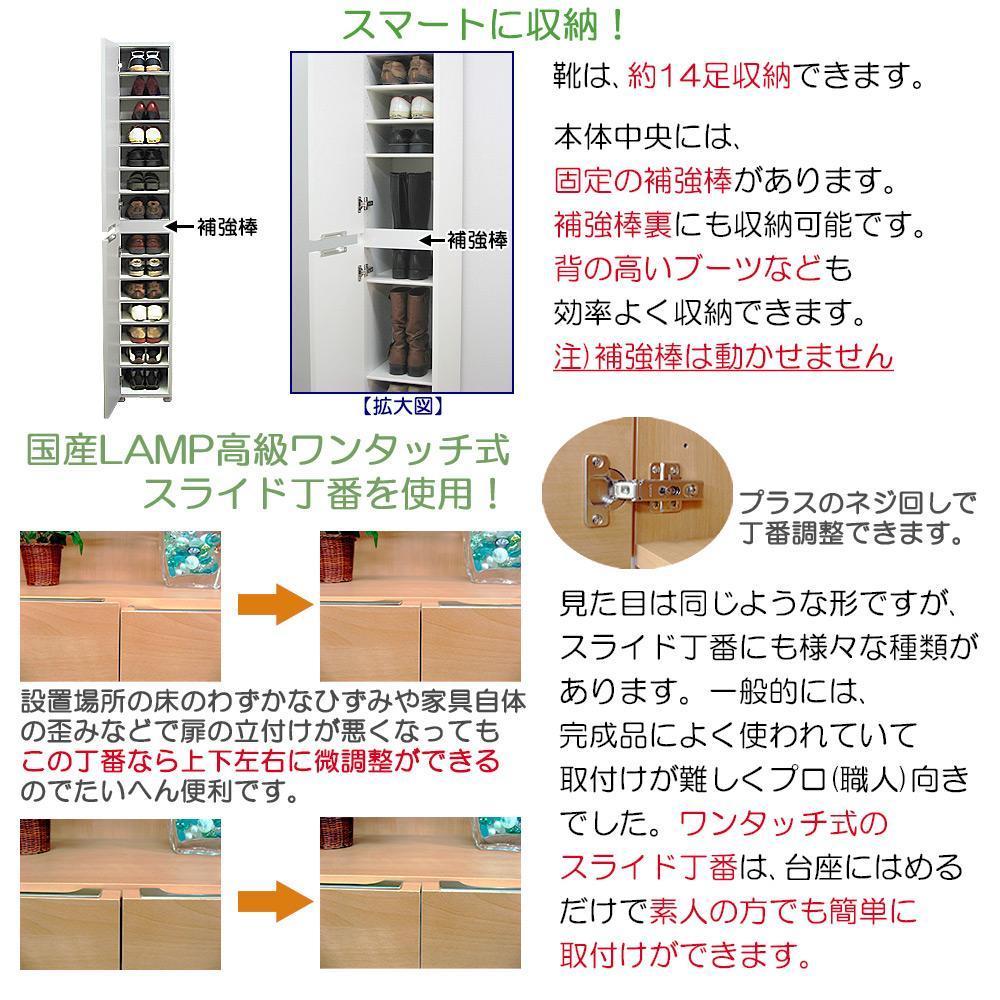 スマートに収納！

補強棒

補強棒

【拡大図】

靴は、約14足収納できます。

本体中央には、
固定の補強棒があります。
補強棒裏にも収納可能です。
背の高いブーツなども
効率よく収納できます。
注）補強棒は動かせません

国産LAMP高級ワンタッチ式
スライド丁番を使用！

プラスのネジ回しで
丁番調整できます。

設置場所の床のわずかなひずみや家具自体の歪みなどで扉の立付けが悪くなってもこの丁番なら上下左右に微調整ができるのでたいへん便利です。

見た目は同じような形ですが、スライド丁番にも様々な種類があります。一般的には、完成品によく使われていて取付けが難しくプロ（職人）向きでした。ワンタッチ式のスライド丁番は、台座にはめるだけで素人の方でも簡単に取付けができます。