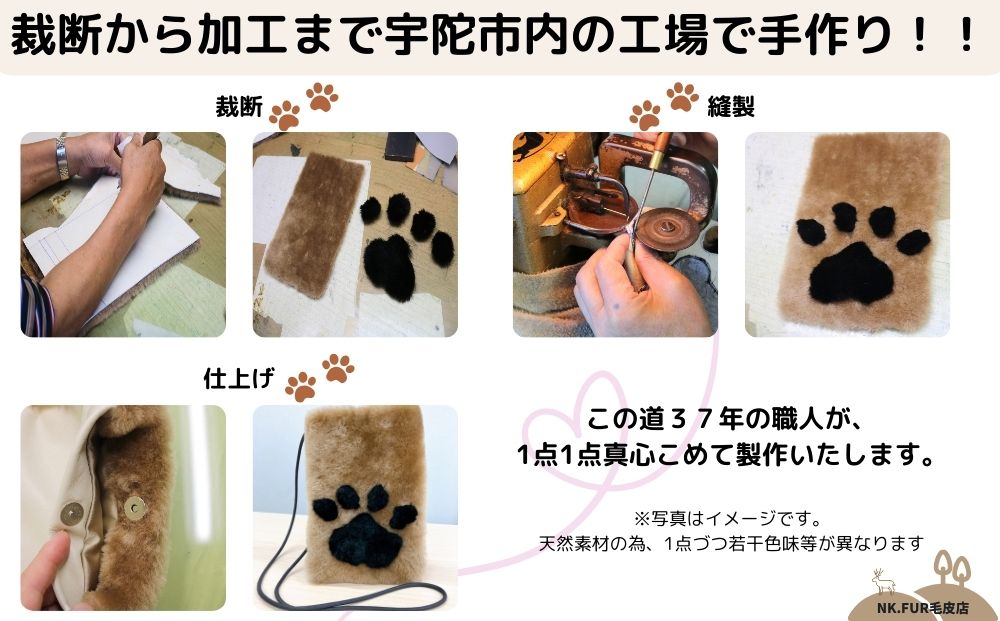 裁断から加工まで宇陀市内の工場で手作り！！

裁断

縫製

仕上げ

この道３７年の職人が、
1点1点真心こめて製作いたします。

※写真はイメージです。
天然素材の為、1点づつ若干色味等が異なります

NK.FUR毛皮店