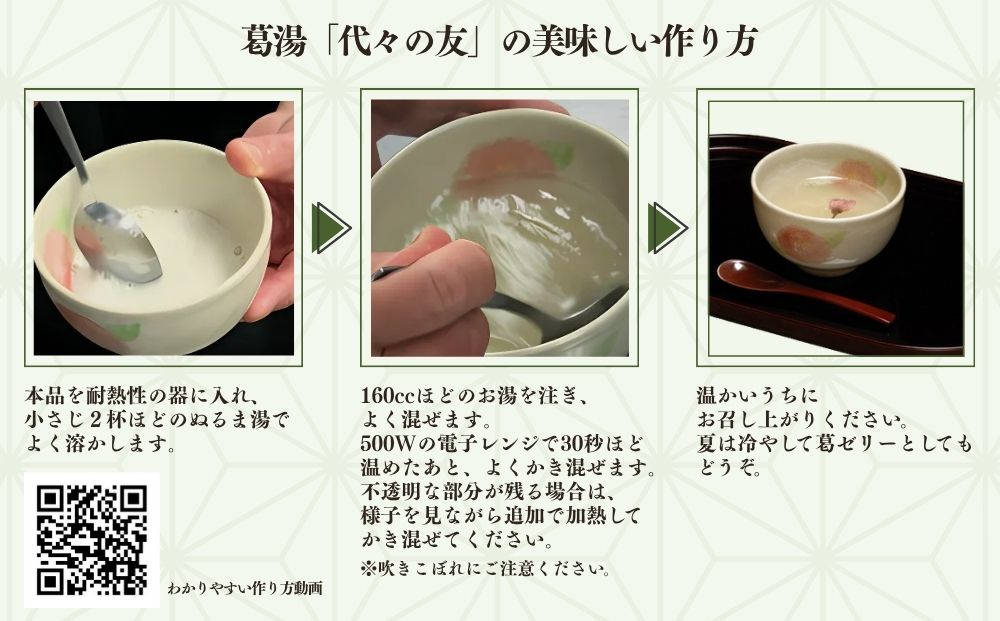 葛湯「代々の友」の美味しい作り方

本品を耐熱性の器に入れ、小さじ２杯ほどのぬるま湯でよく溶かします。

わかりやすい作り方動画

160ccほどのお湯を注ぎ、よく混ぜます。
500Wの電子レンジで30秒ほど温めたあと、よくかき混ぜます。
不透明な部分が残る場合は、様子を見ながら追加で加熱してかき混ぜてください。
※吹きこぼれにご注意ください。

温かいうちにお召し上がりください。
夏は冷やして葛ゼリーとしてもどうぞ。