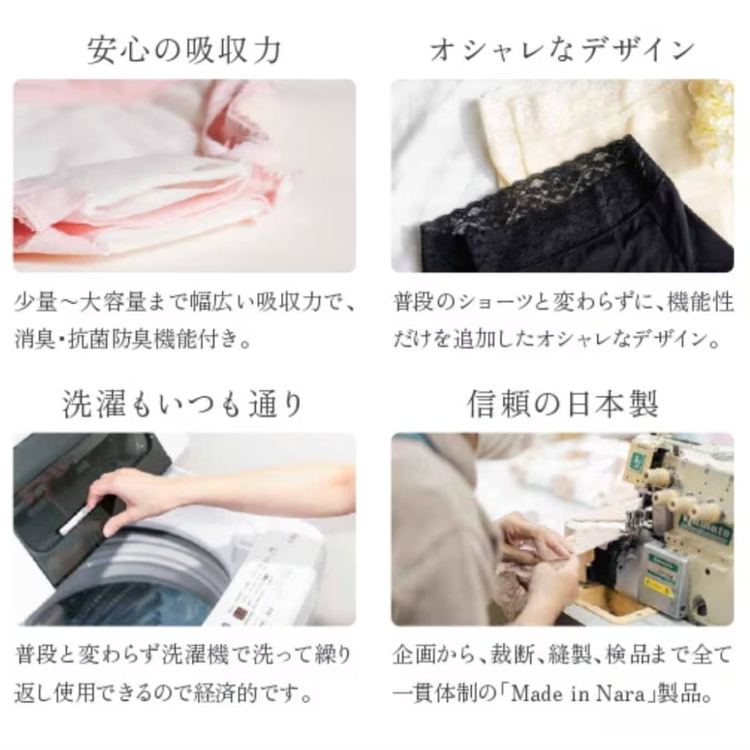 安心の吸収力

少量～大容量まで幅広い吸収力で、消臭・抗菌防臭機能付き。

オシャレなデザイン

普段のショーツと変わらずに、機能性だけを追加したオシャレなデザイン。

洗濯もいつも通り

普段と変わらず洗濯機で洗って繰り返し使用できるので経済的です。

信頼の日本製

企画から、裁断、縫製、検品まで全て一貫体制の「Made in Nara」製品。