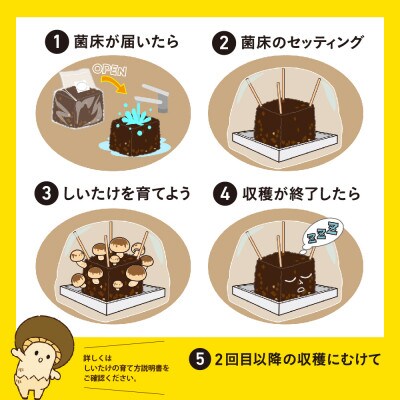 1 菌床が届いたら

OPEN

2 菌床のセッティング

3 しいたけを育てよう

4 収穫が終了したら

ZZZ

詳しくは
しいたけの育て方説明書を
ご確認ください。

5 2回目以降の収穫にむけて