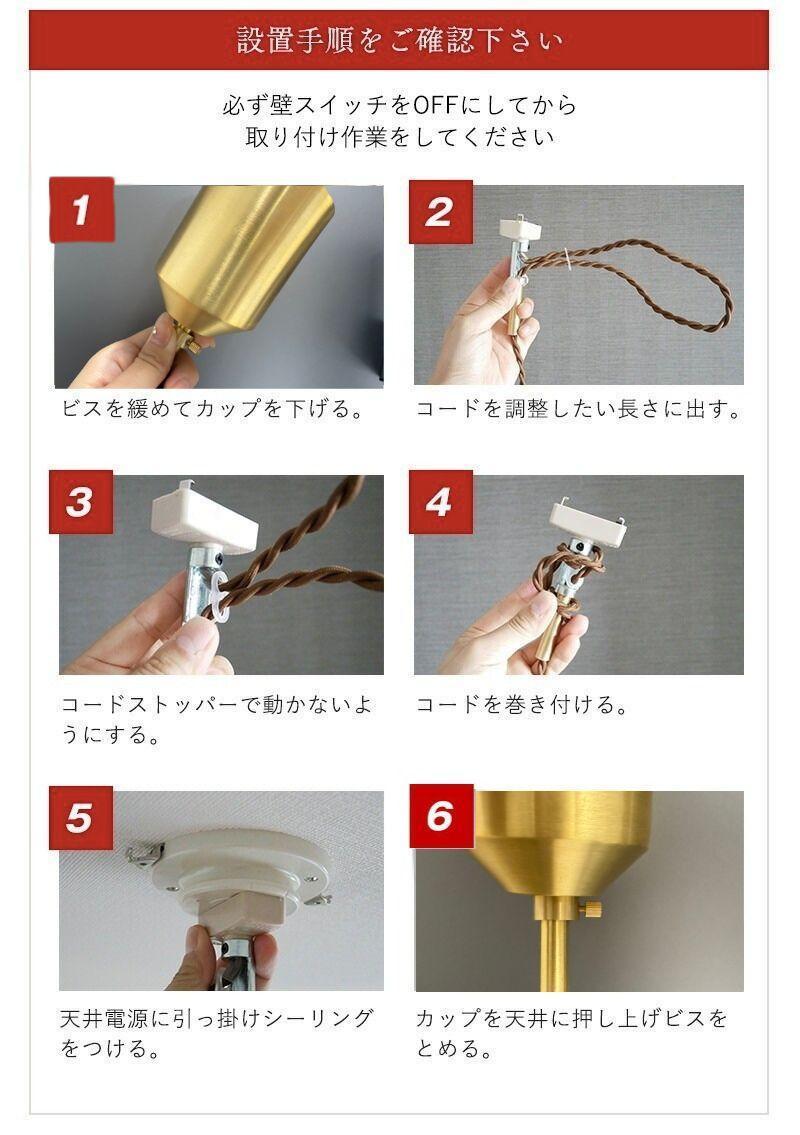 設置手順をご確認下さい

必ず壁スイッチをOFFにしてから
取り付け作業をしてください

1

ビスを緩めてカップを下げる。

2

コードを調整したい長さに出す。

3

コードストッパーで動かないようにする。

4

コードを巻き付ける。

5

天井電源に引っ掛けシーリングをつける。

6

カップを天井に押し上げビスをとめる。