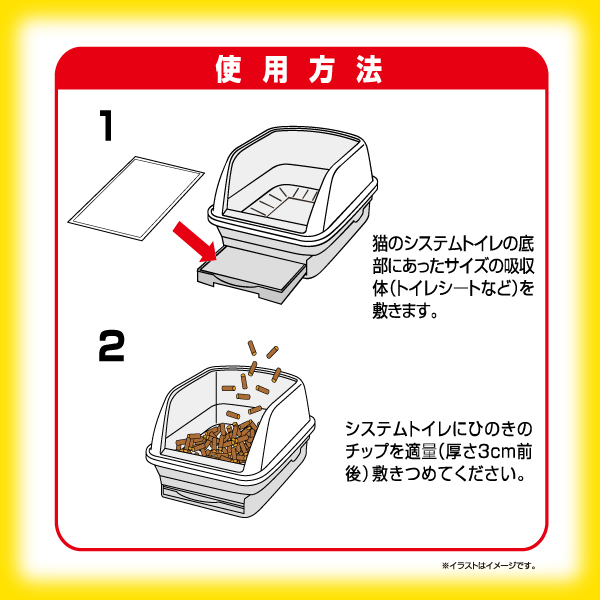 使用方法

1

猫のシステムトイレの底部にあったサイズの吸収体(トイレシートなど)を敷きます。

2

システムトイレにひのきのチップを適量(厚さ3cm前後)敷きつめてください。

※イラストはイメージです。